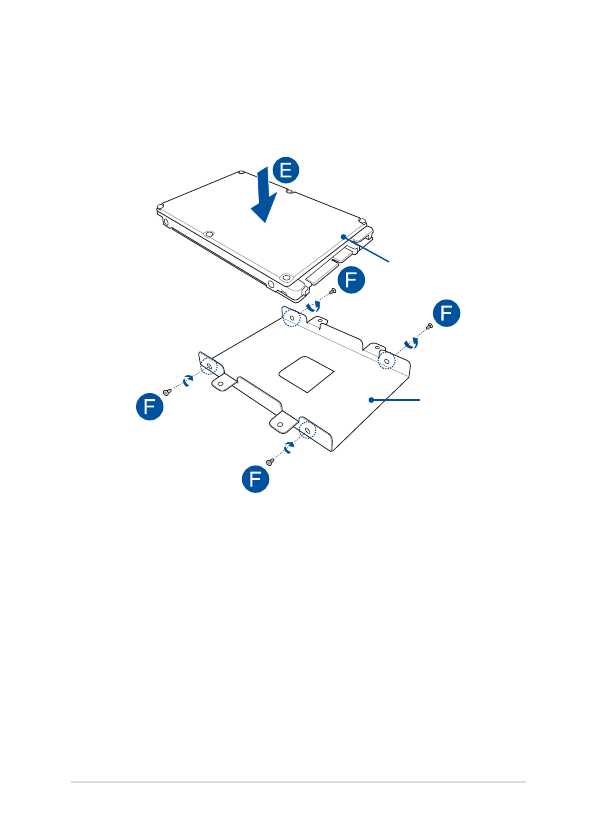 E
F
F
F
F