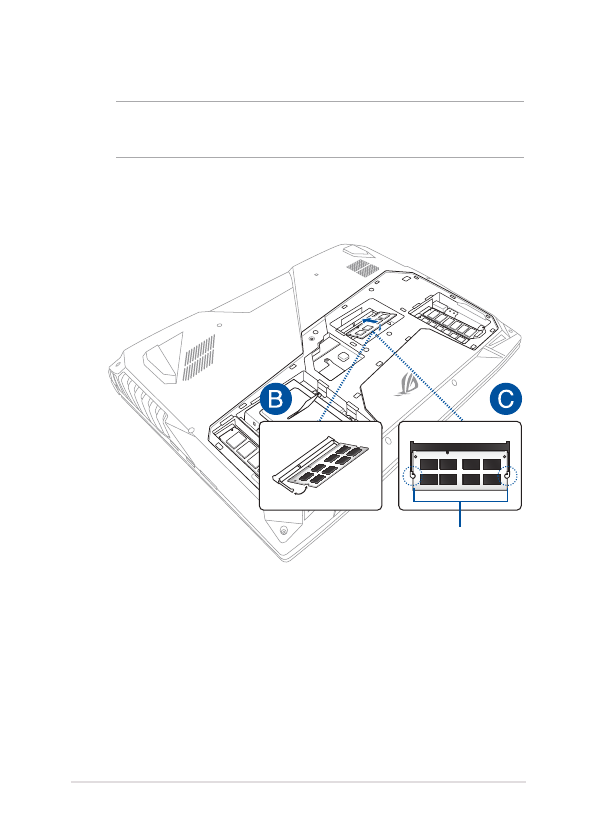 B

C