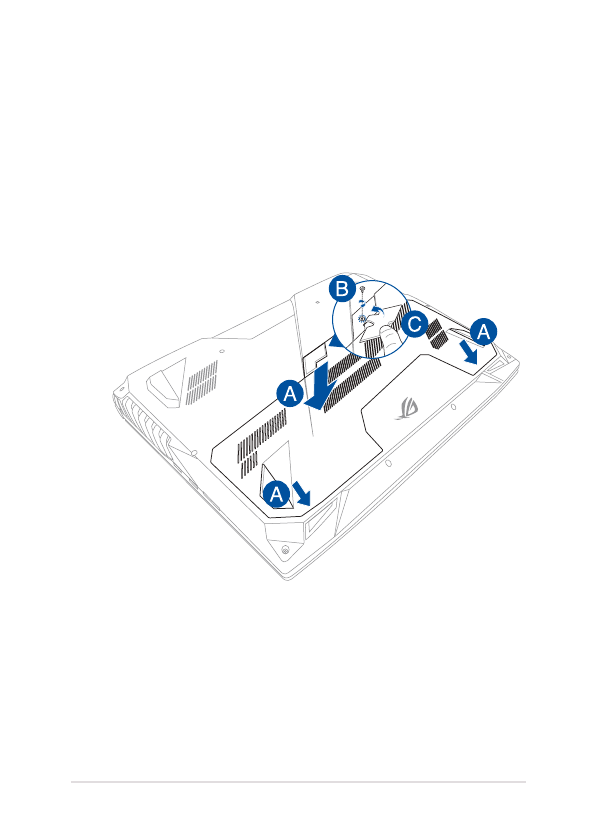 B
C
A
A
A