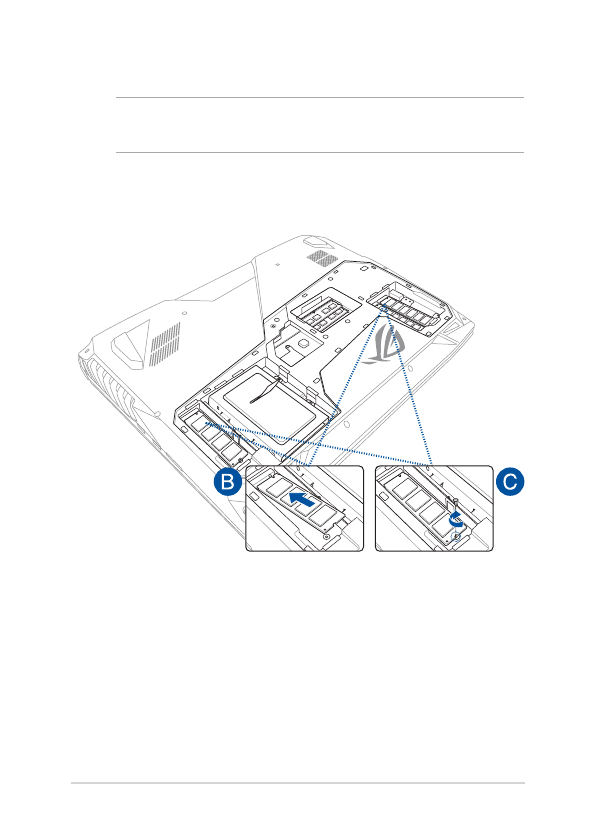 B

C