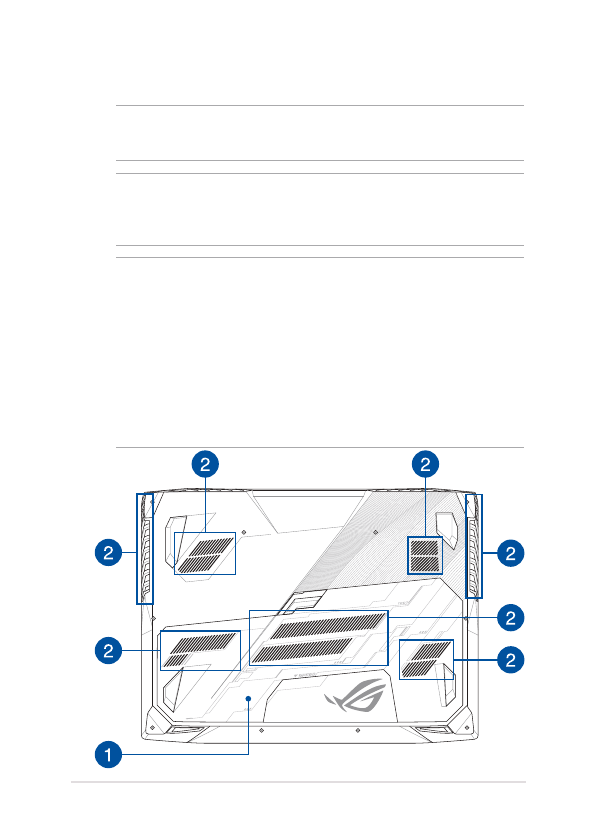 2

2

2

2

2

2

2

1