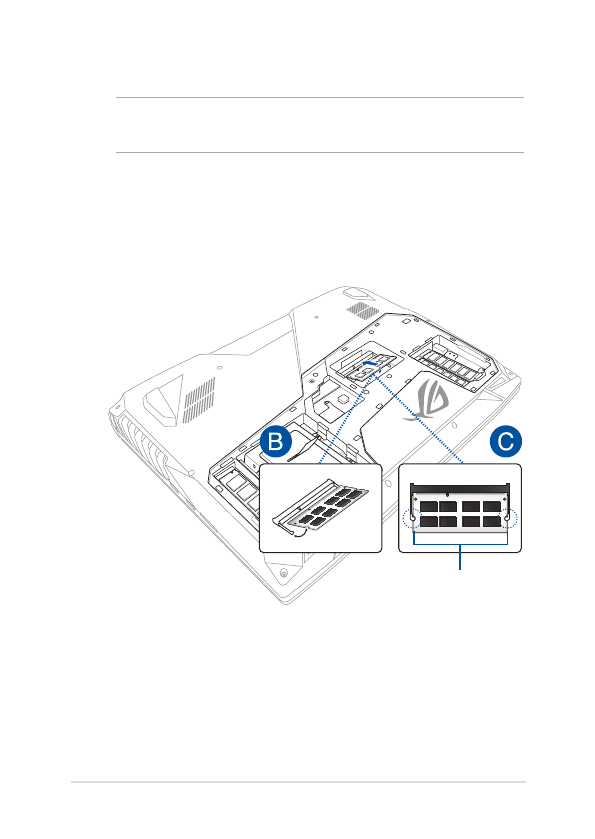 B

C