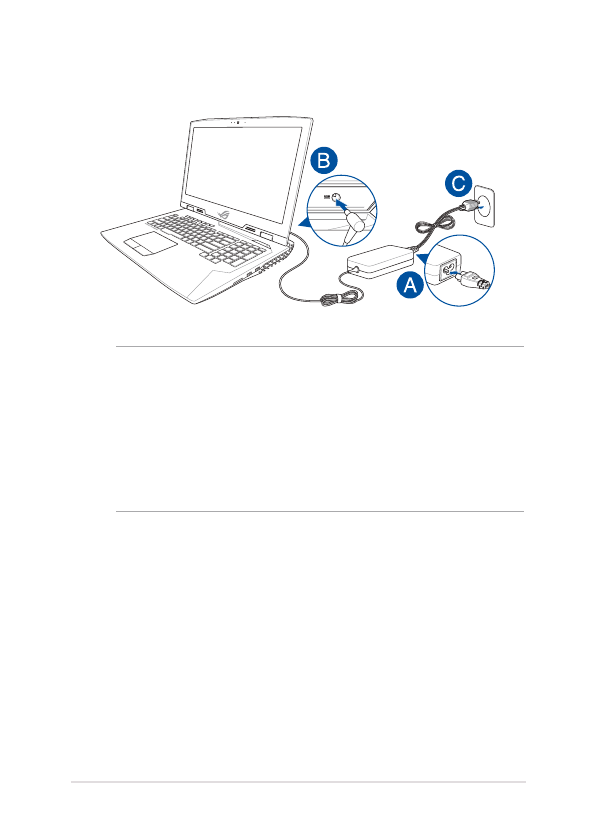 B

C

A