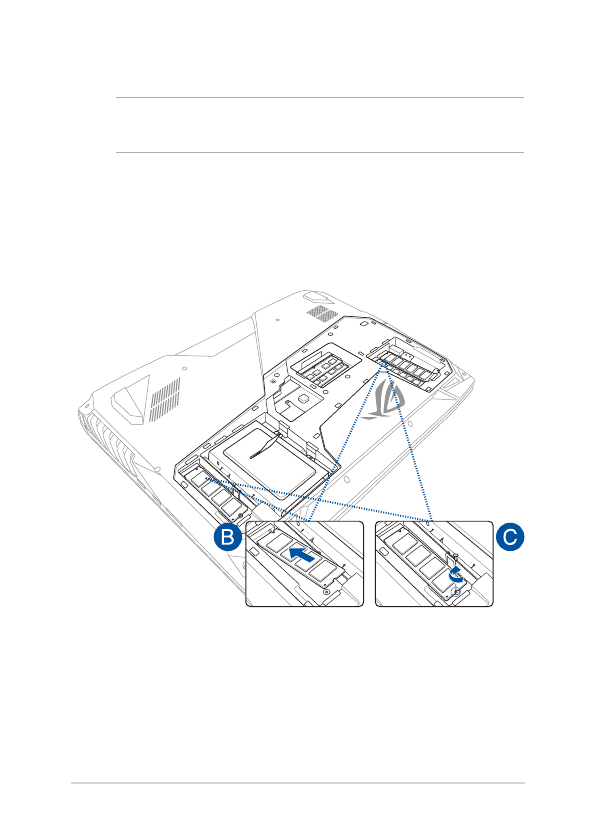 B

C