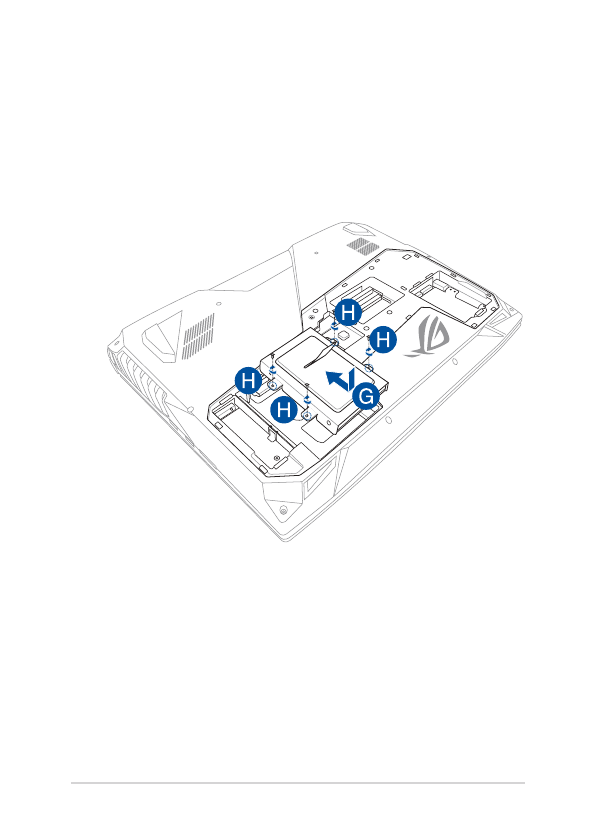 H
H
H
H
G