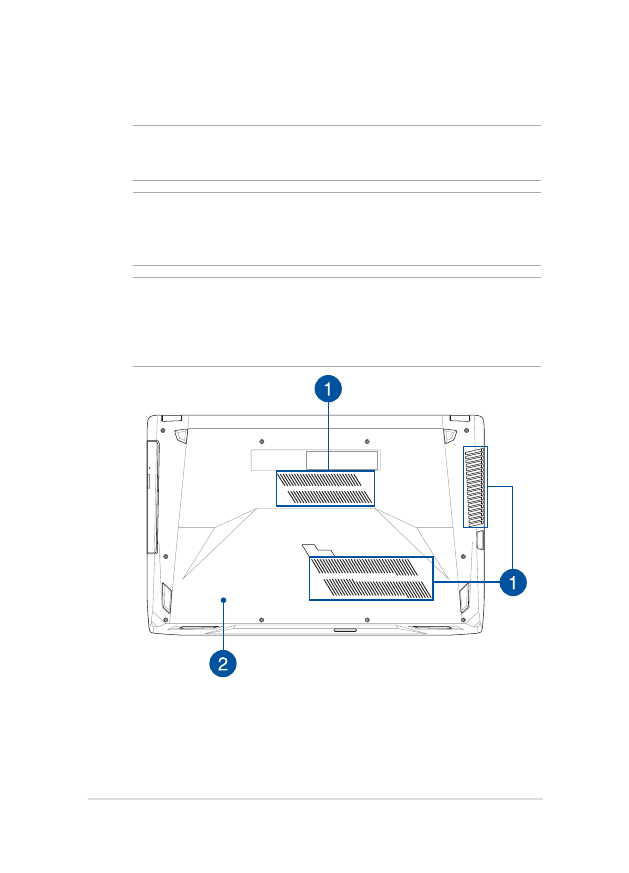 1

1

2