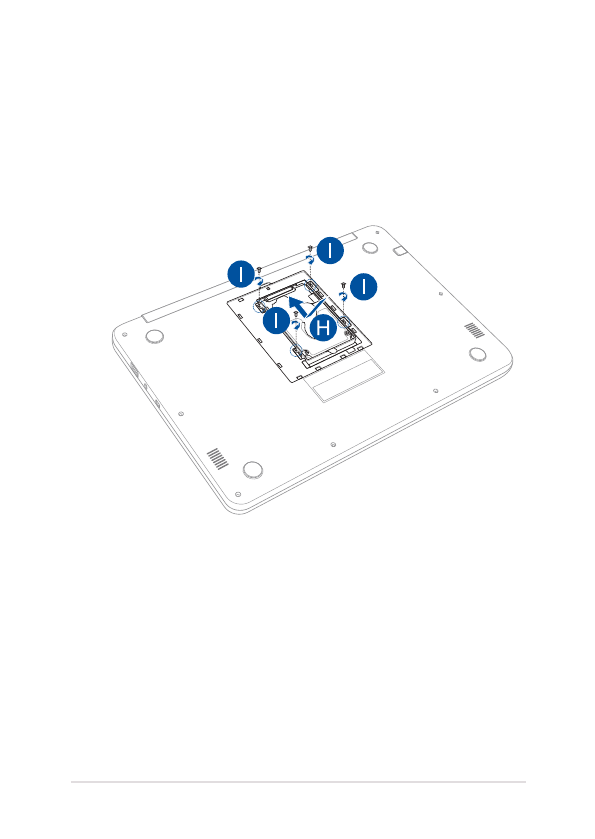 I

I

I

I

H