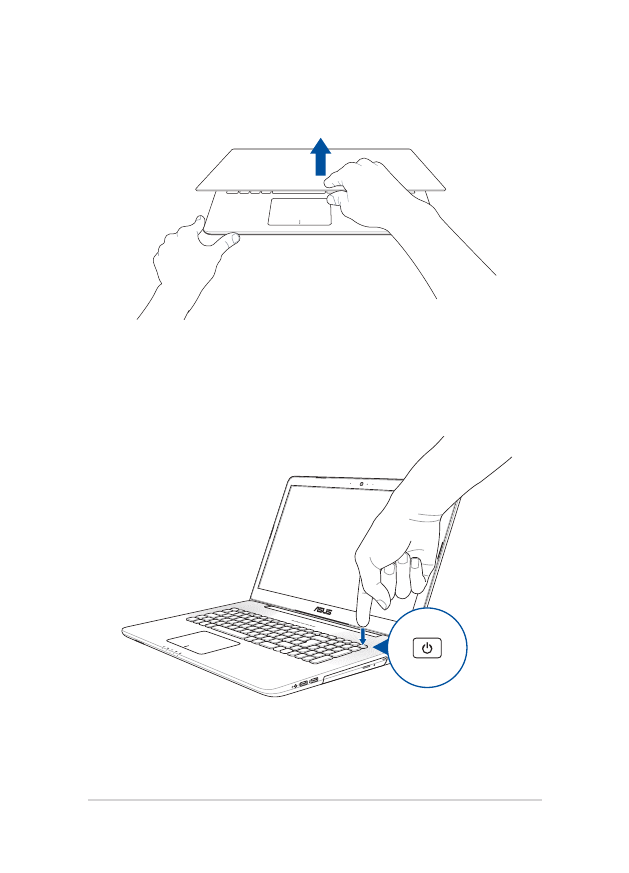 ASUS