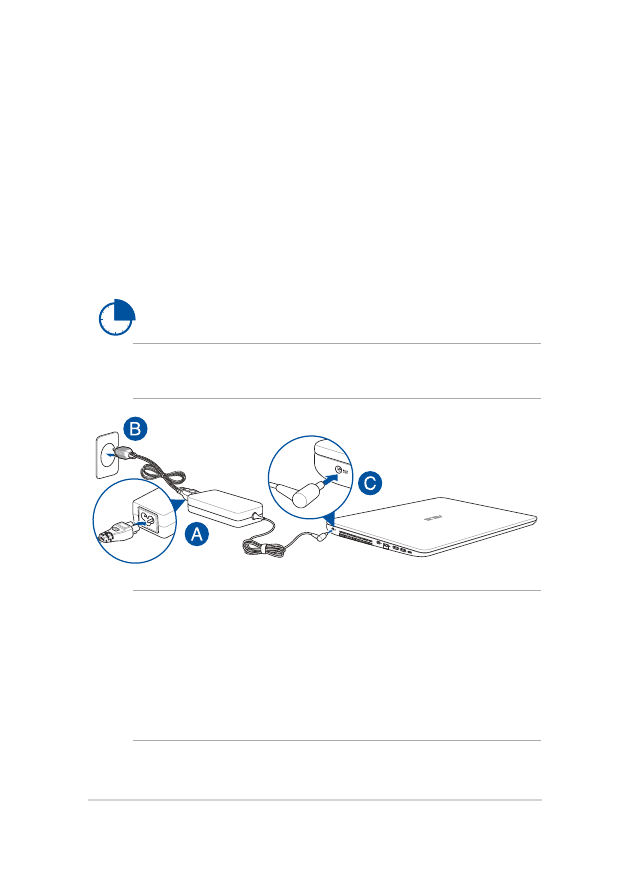 B

C

A