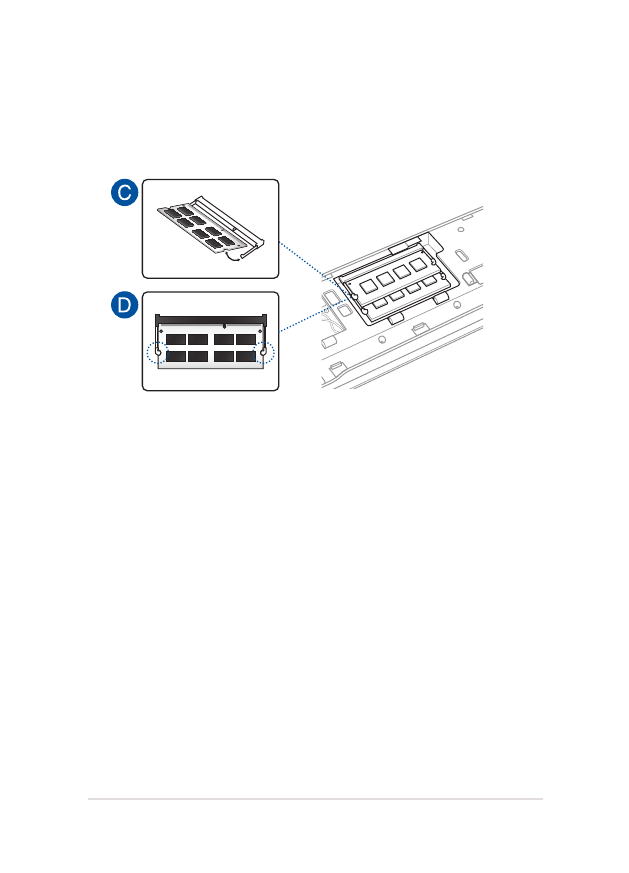 C

D