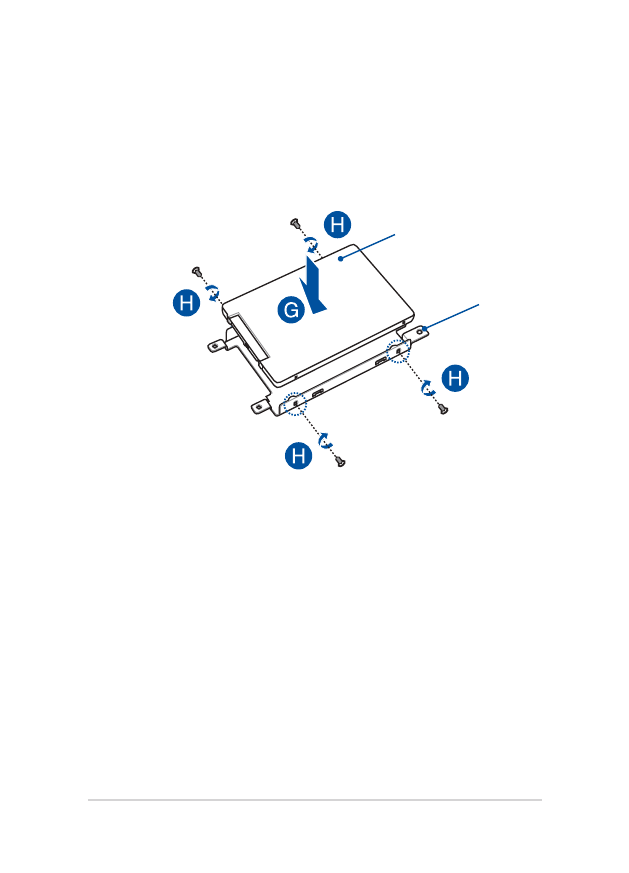 H

H

G

H

H