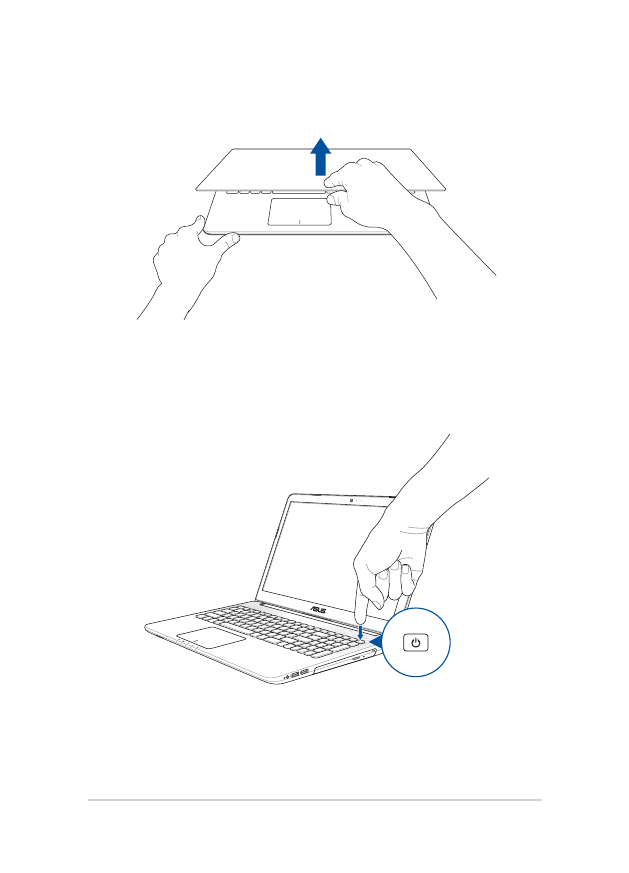 ASUS