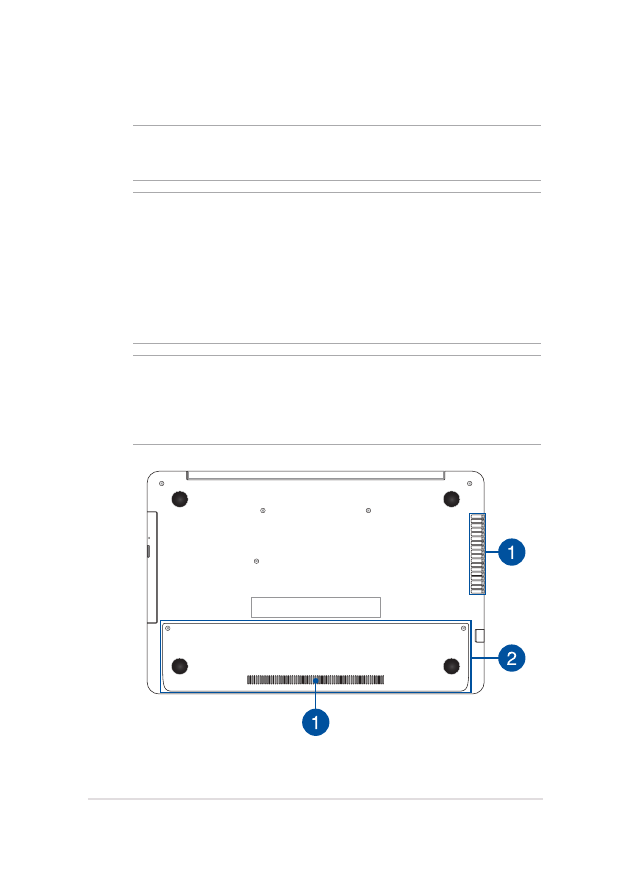 1

2

1