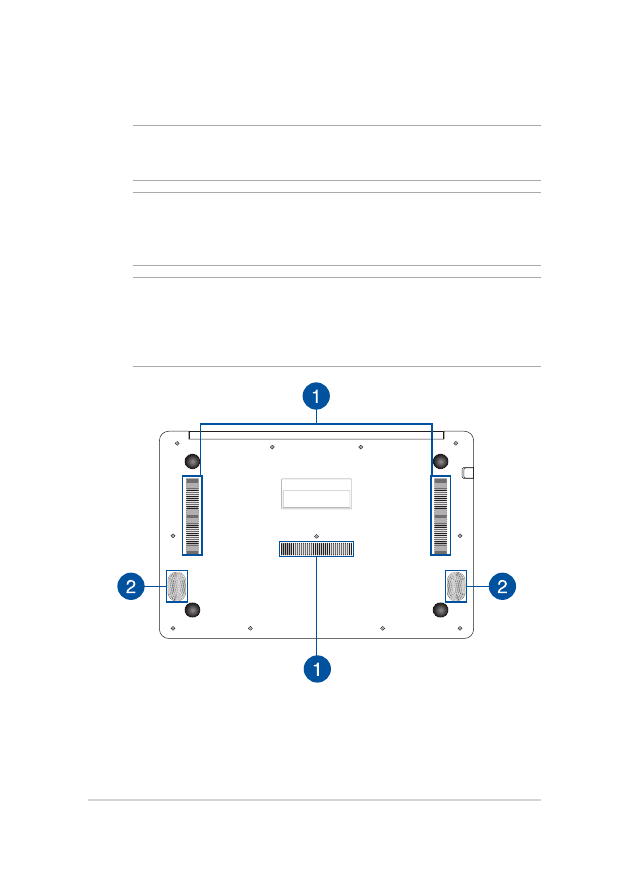 1

2

2

1