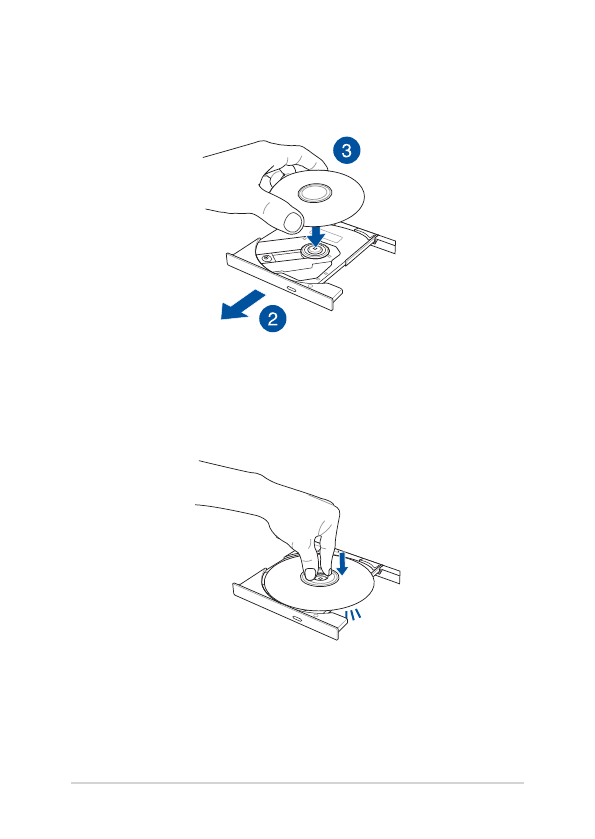 3

2