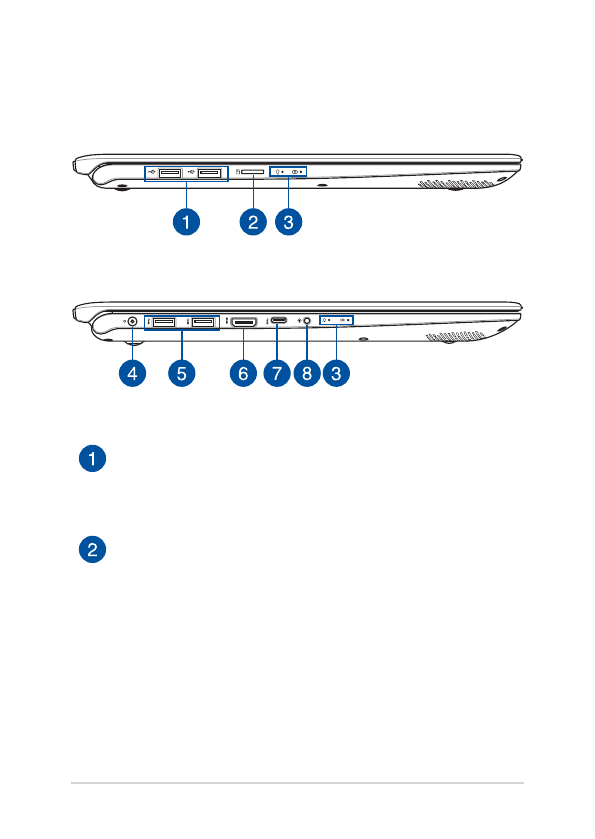 1 2 3

4 5 6 7 8 3

1

2