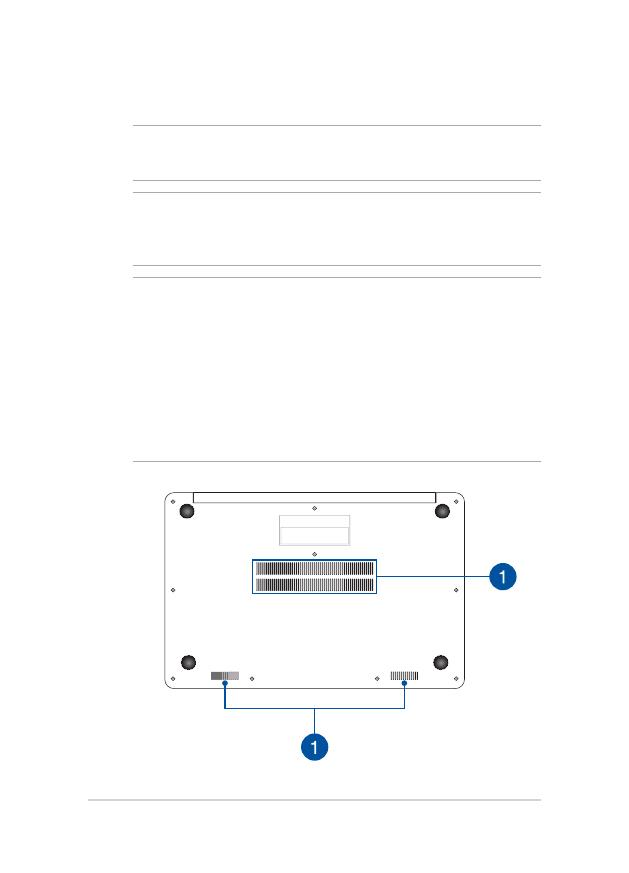 1

1