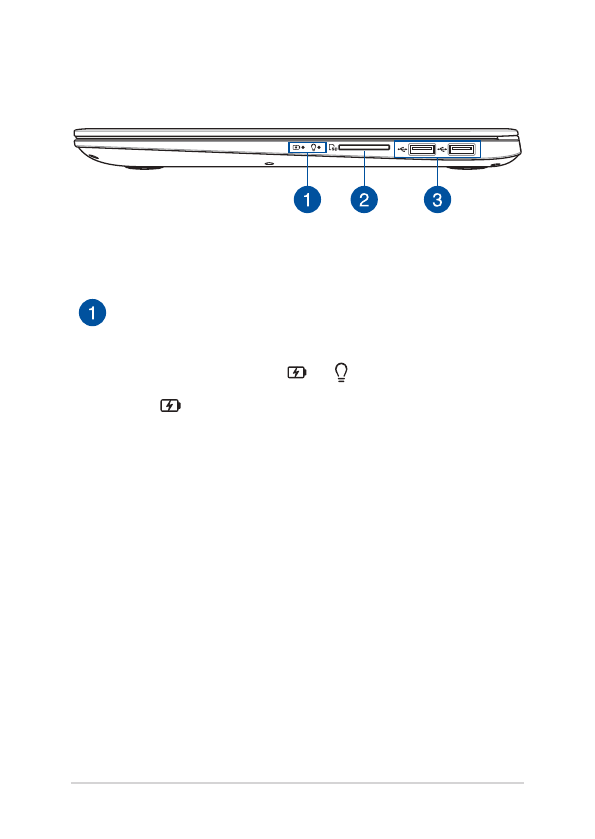 1

2

3

1