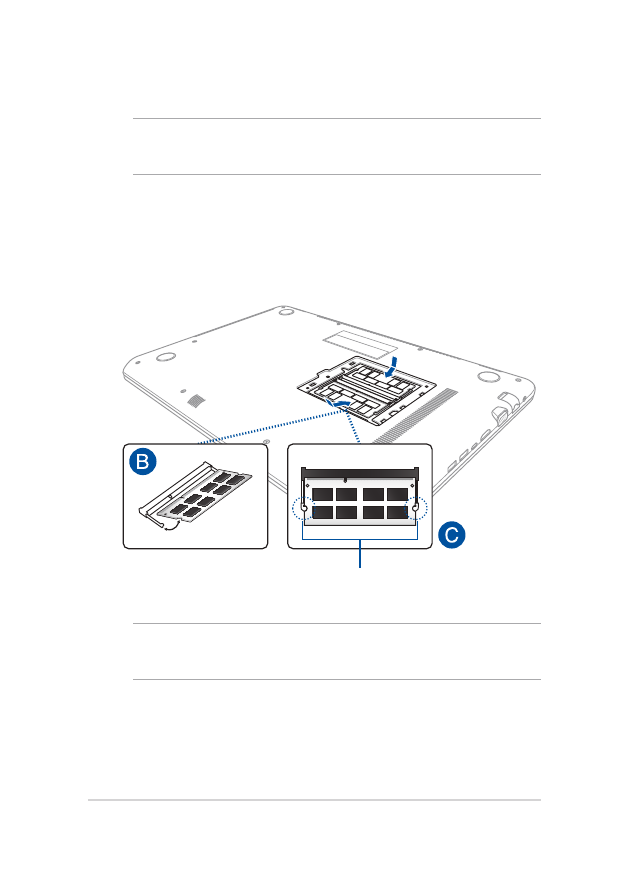 B

C