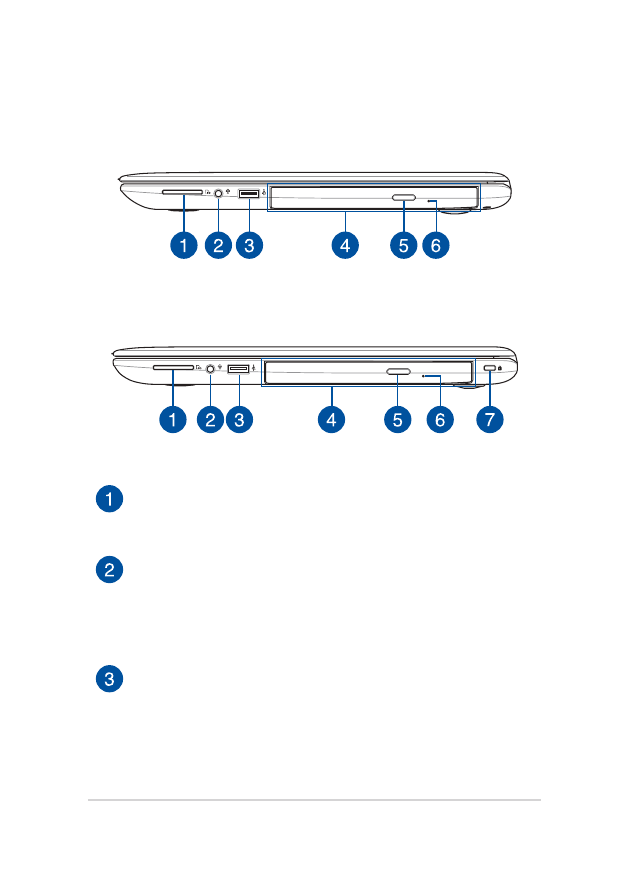 1 2 3 4 5 6

1 2 3 4 5 6 7

1

2

3