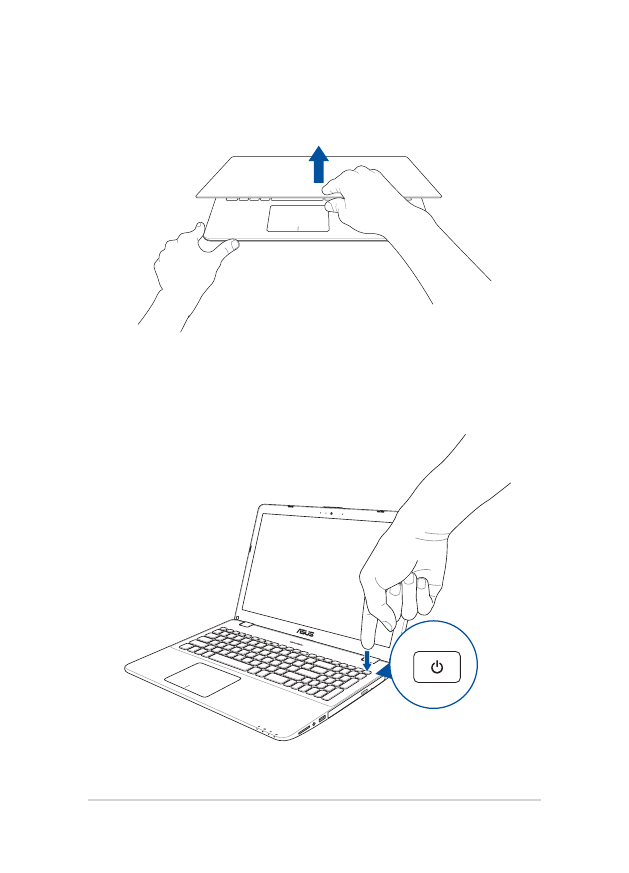 ASUS