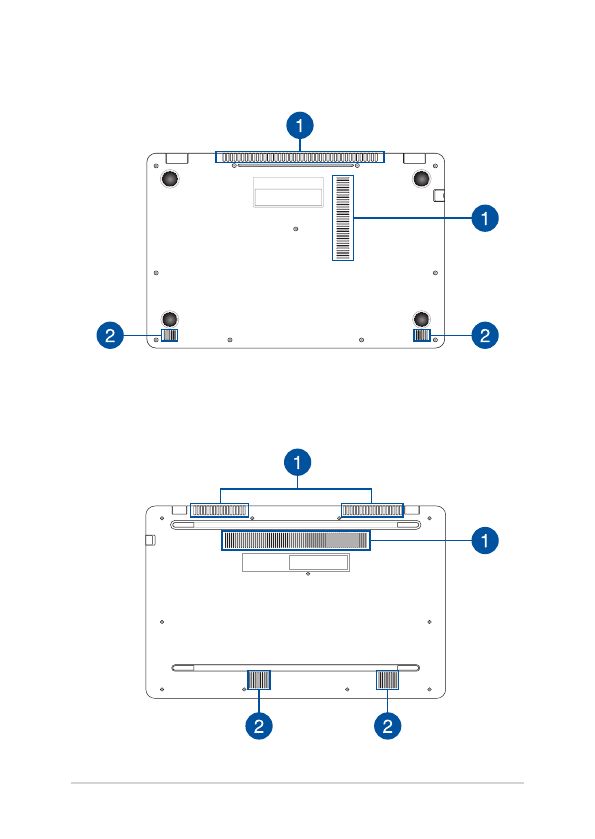 1

1

2

2

1

1

2

2