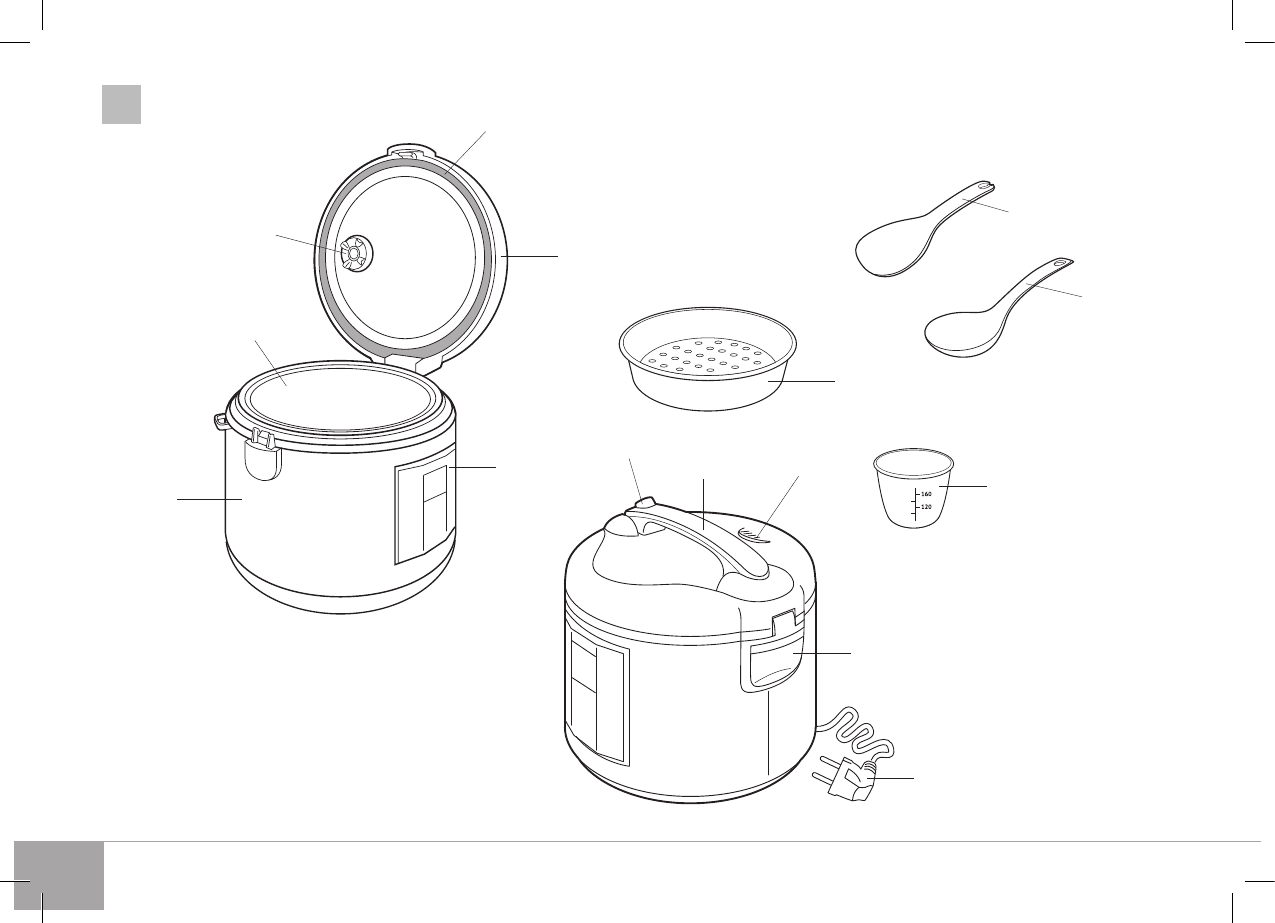 160
120