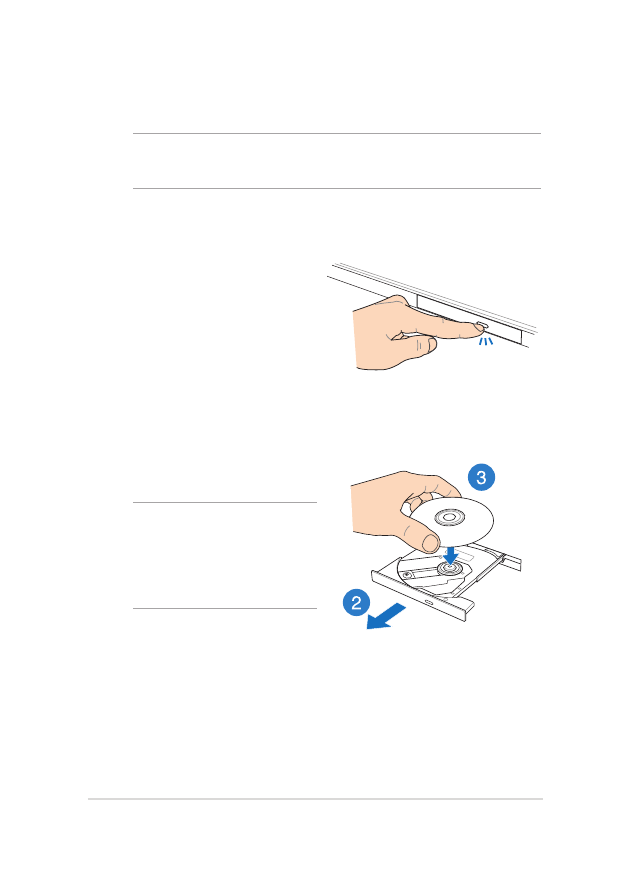 3

2