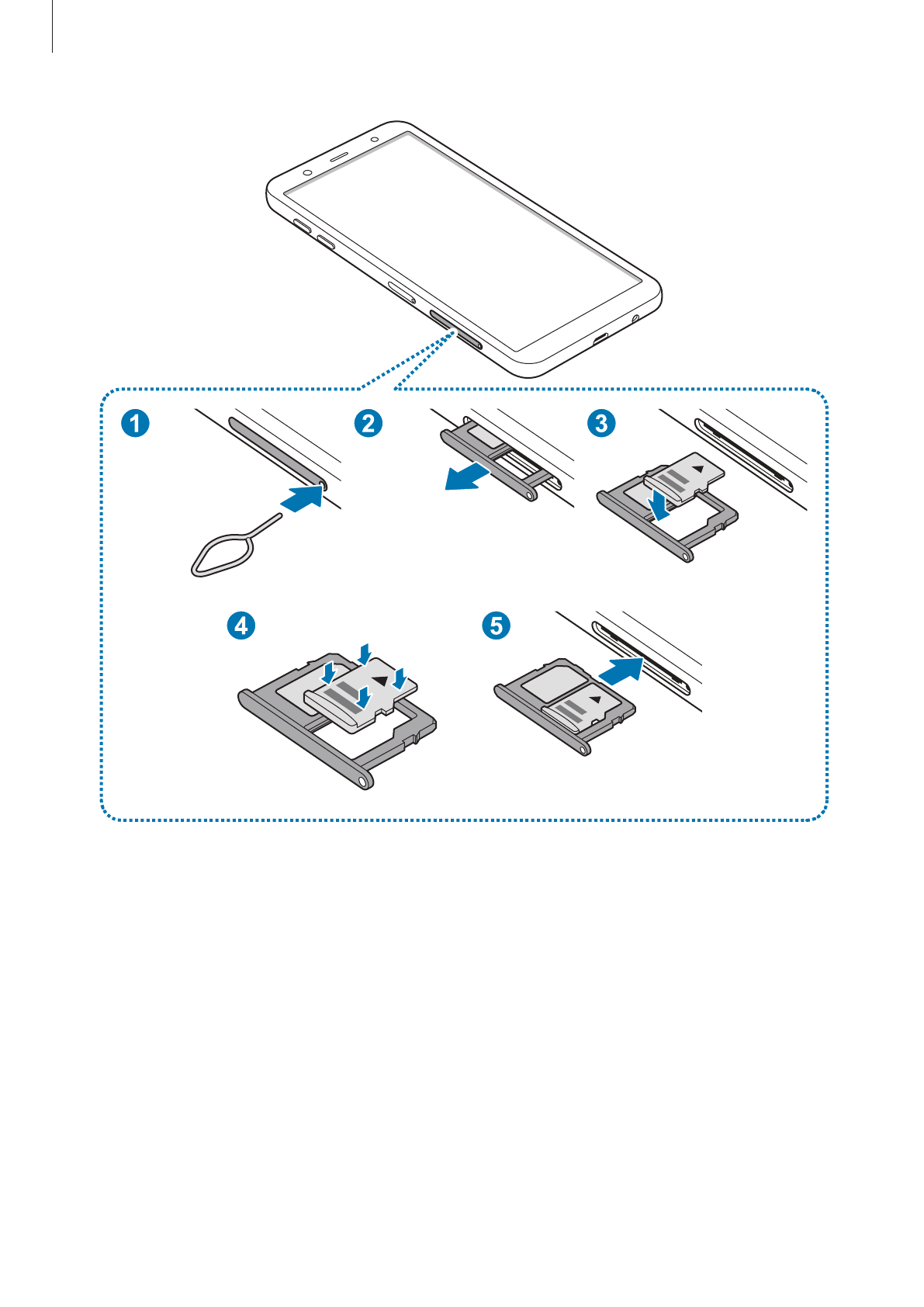 1
2
3
4
5