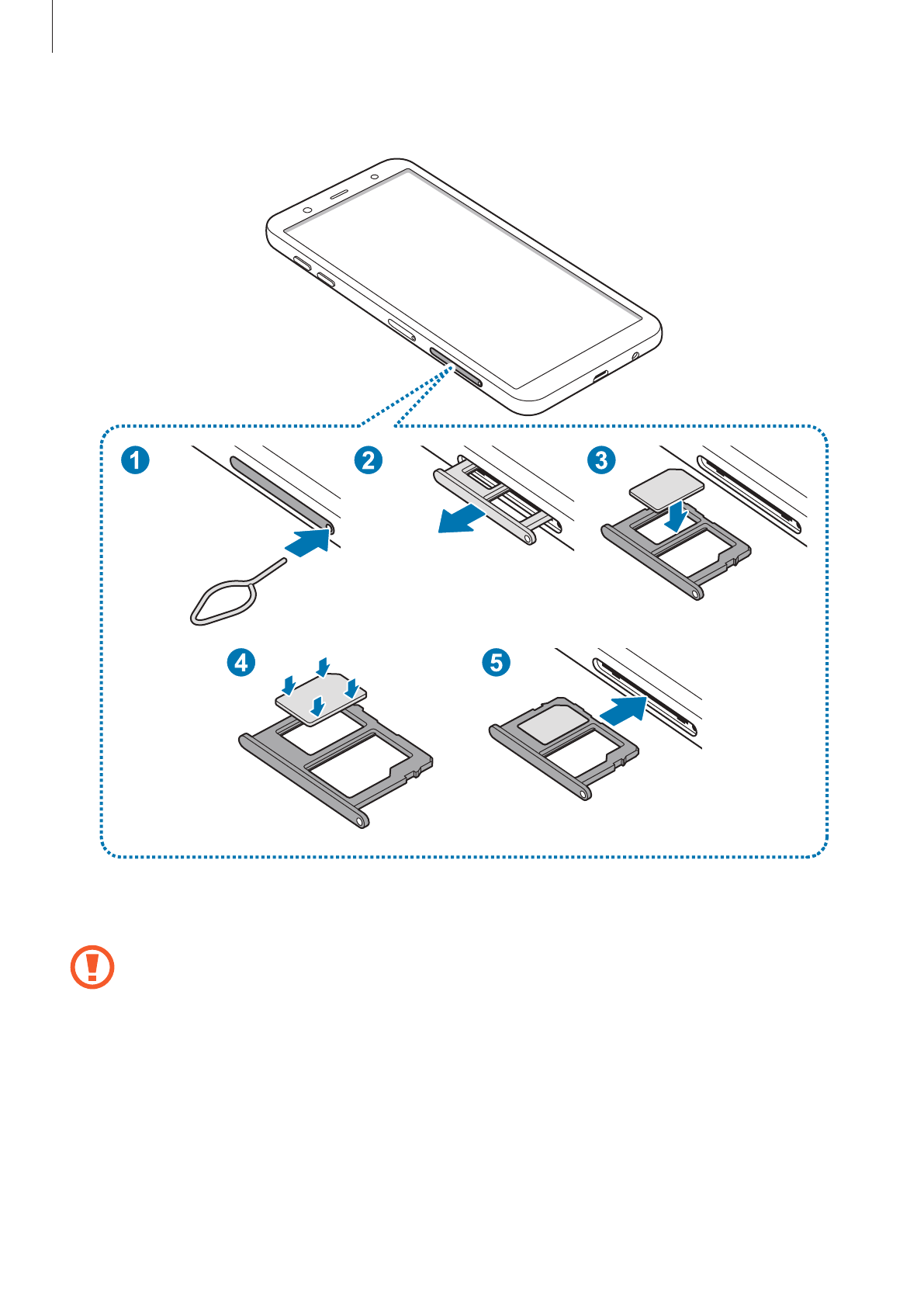 1

2

3

4

5