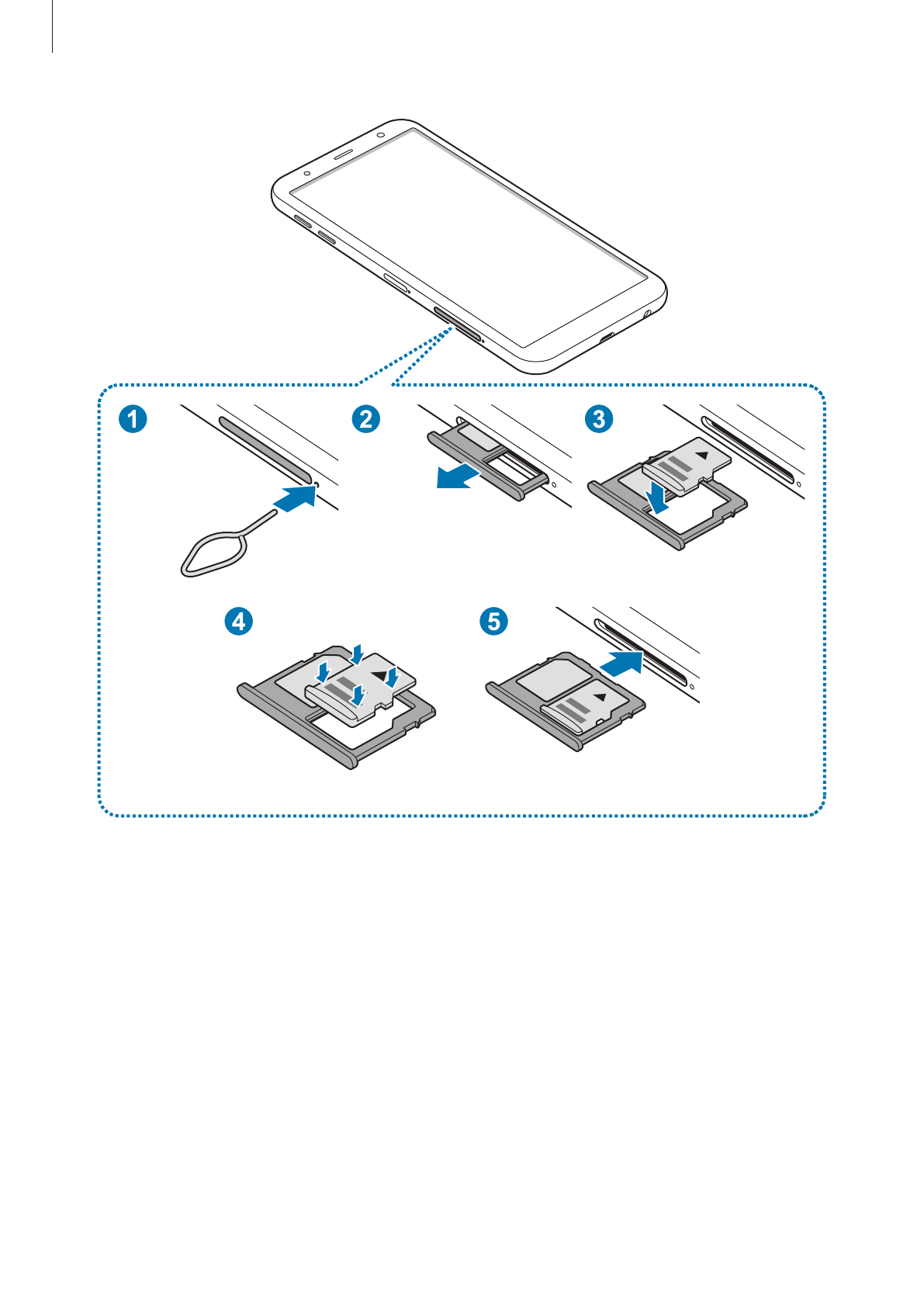 1
2
3
4
5