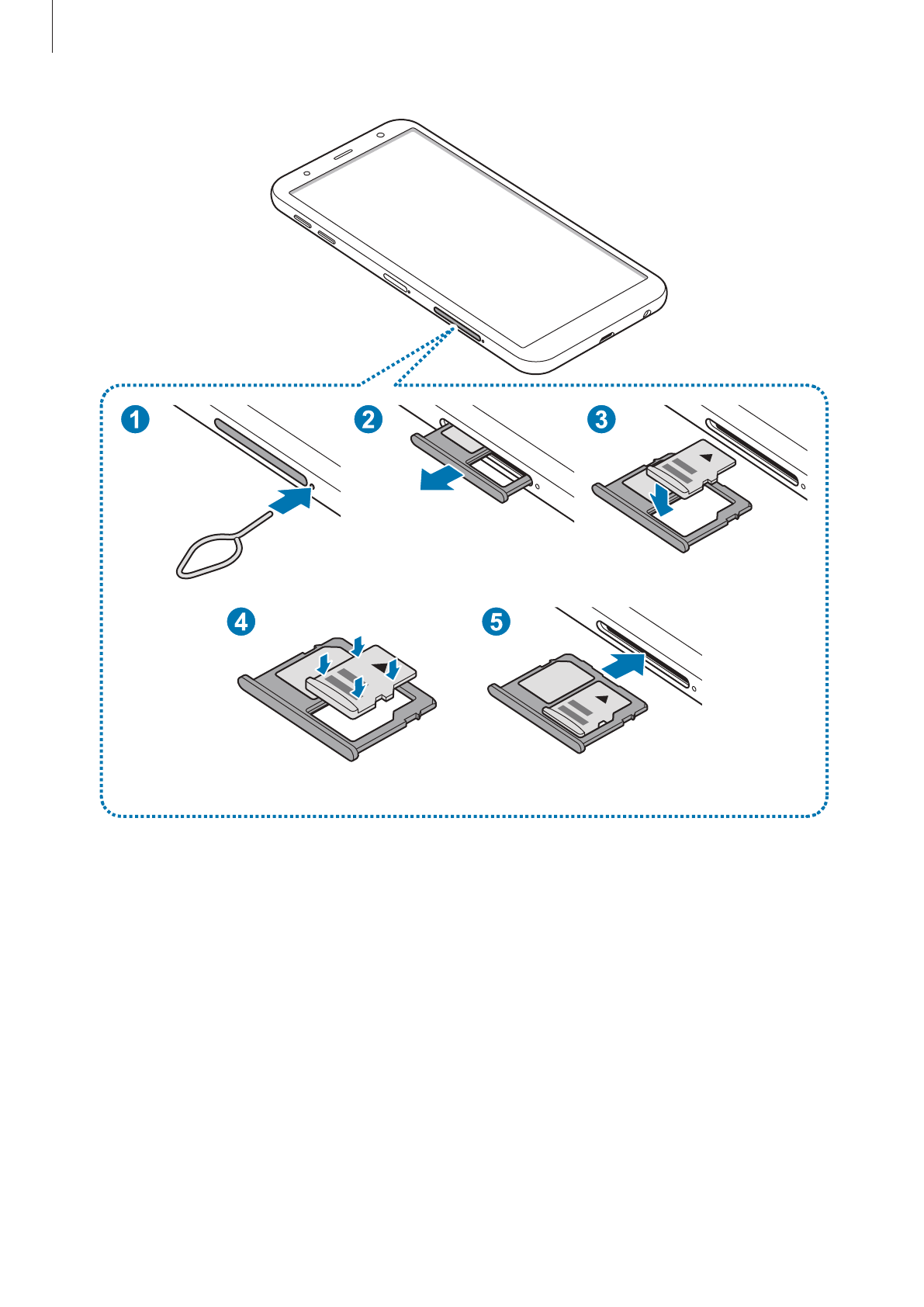 1
2
3
4
5