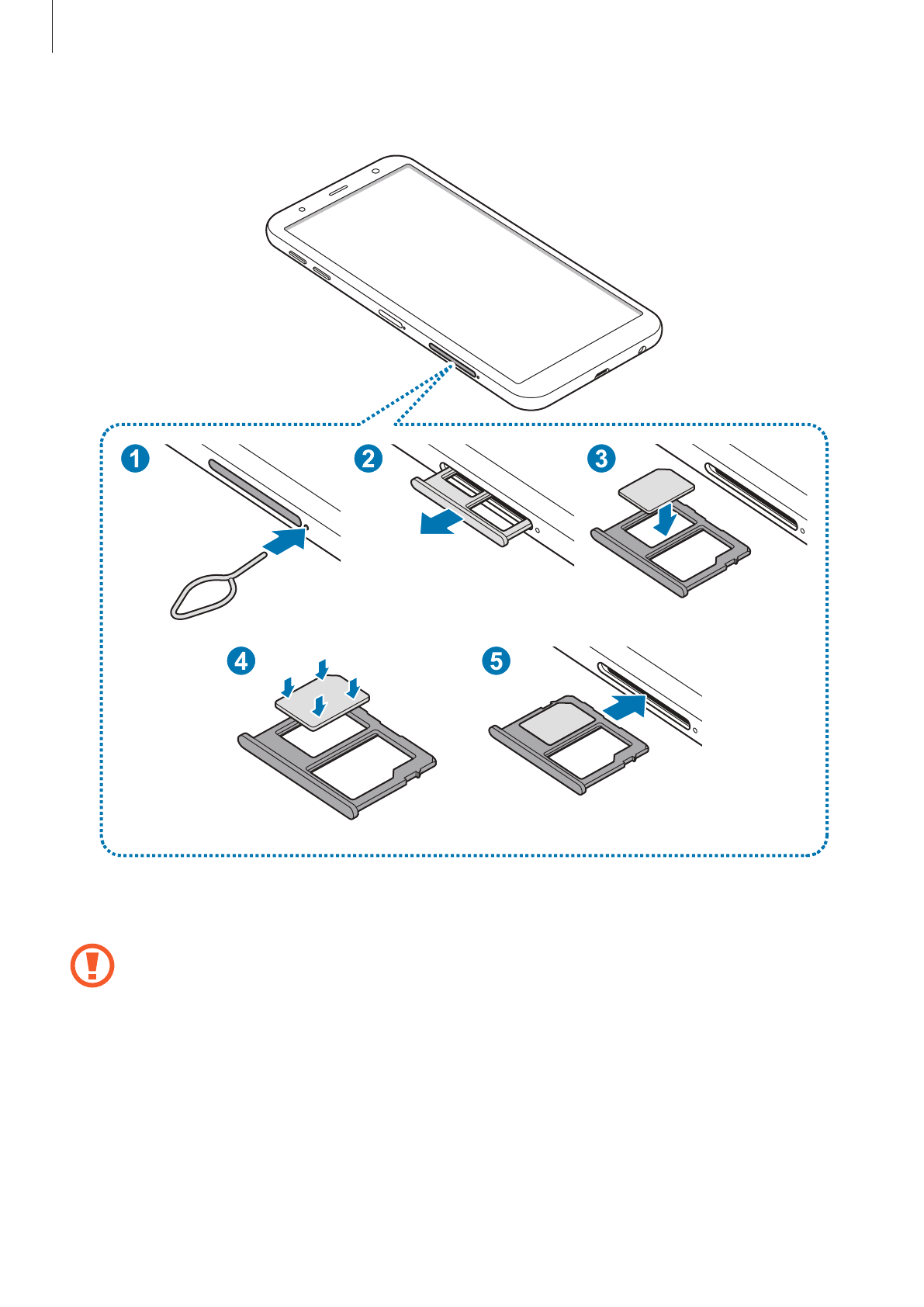 1

2

3

4

5