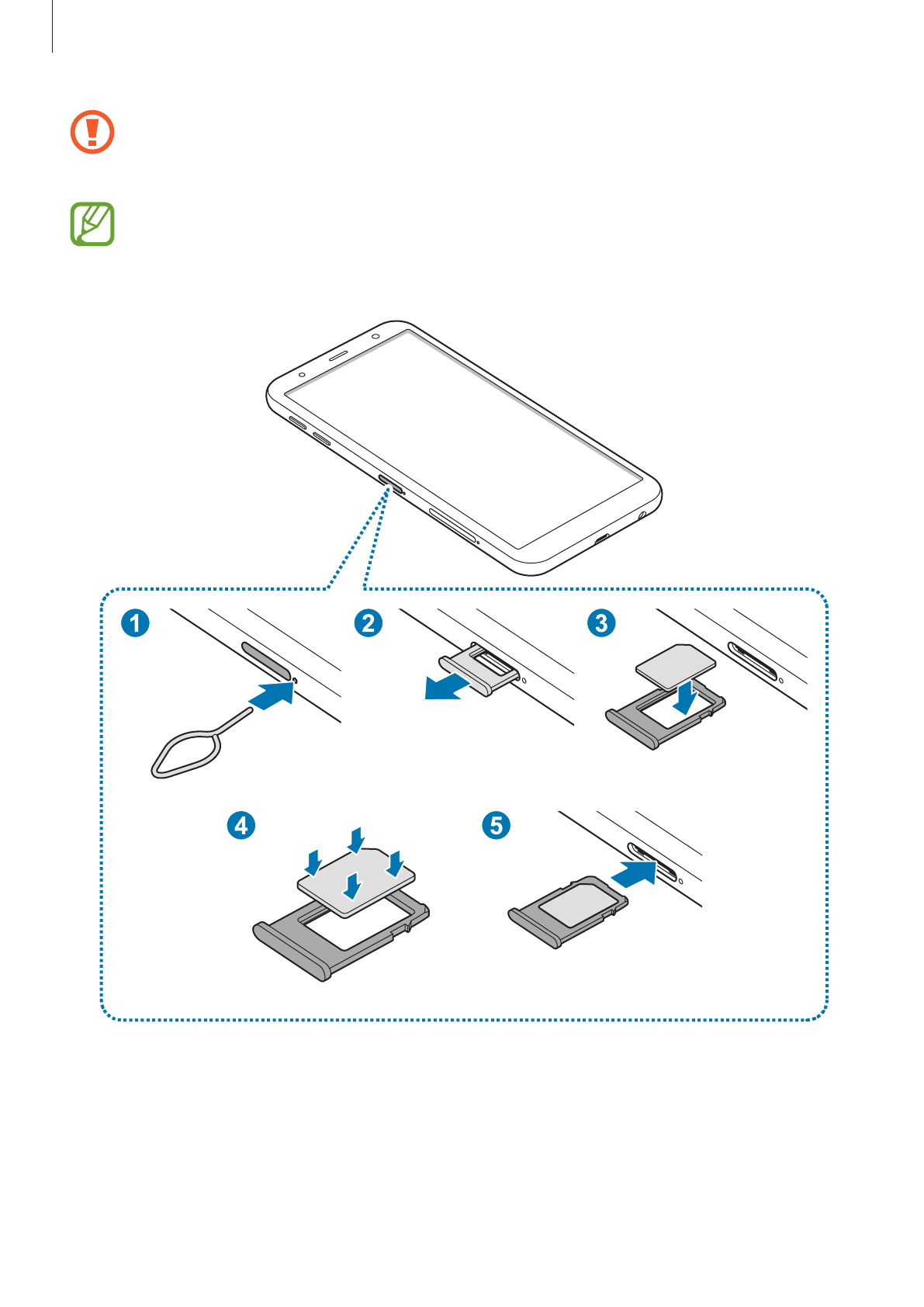 1

2

3

4

5