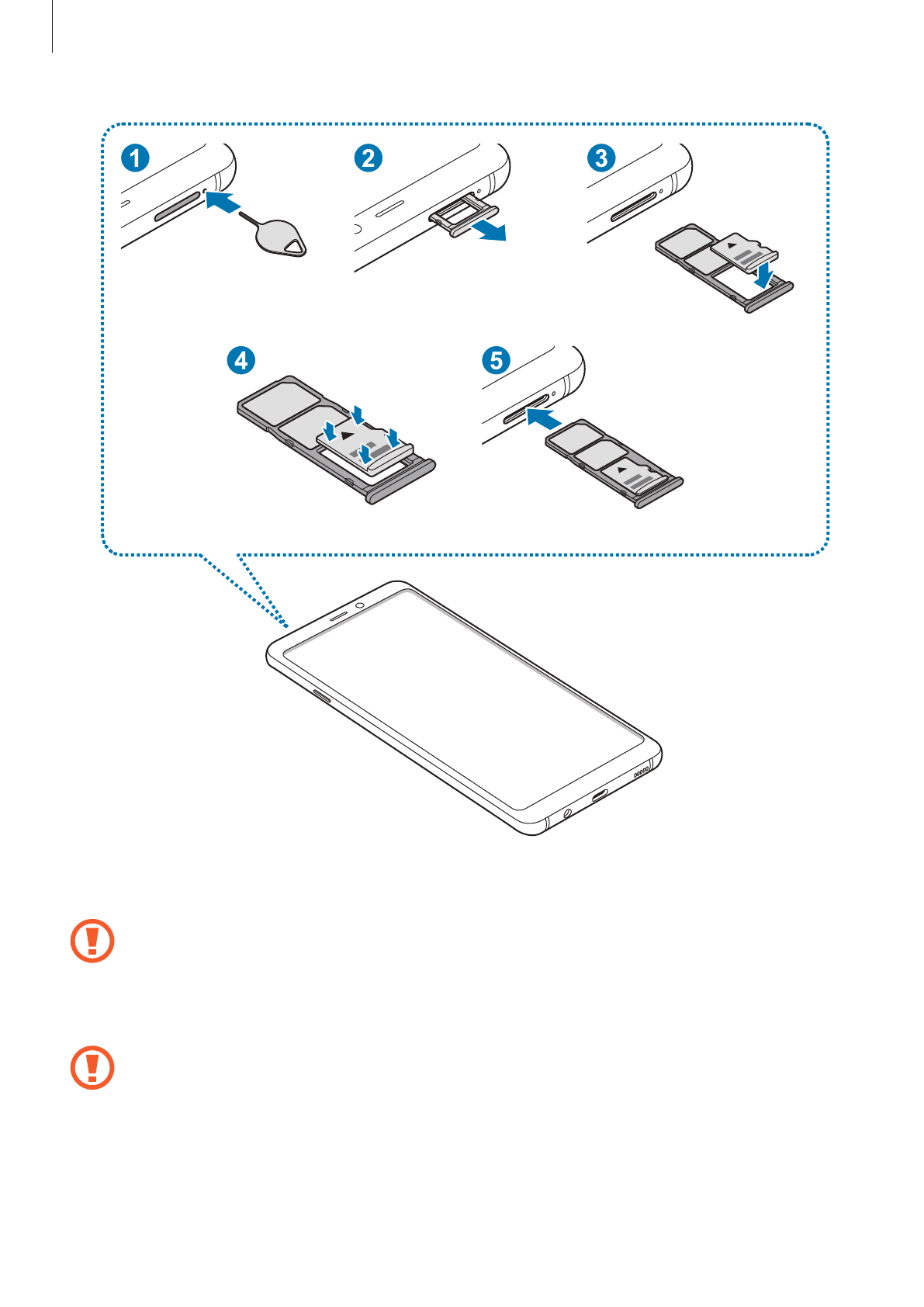 1
2
3
4
5