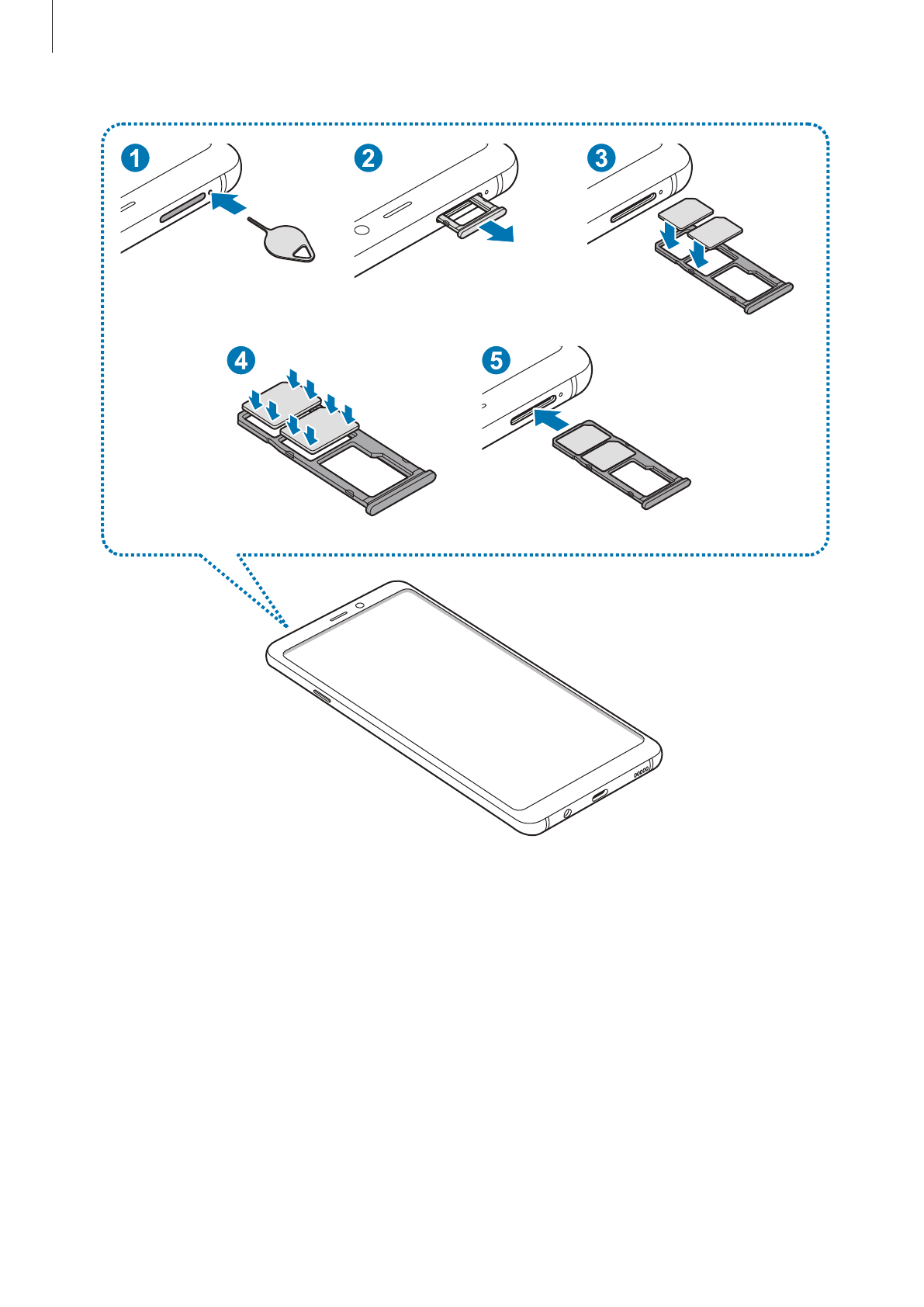 1
2
3
4
5