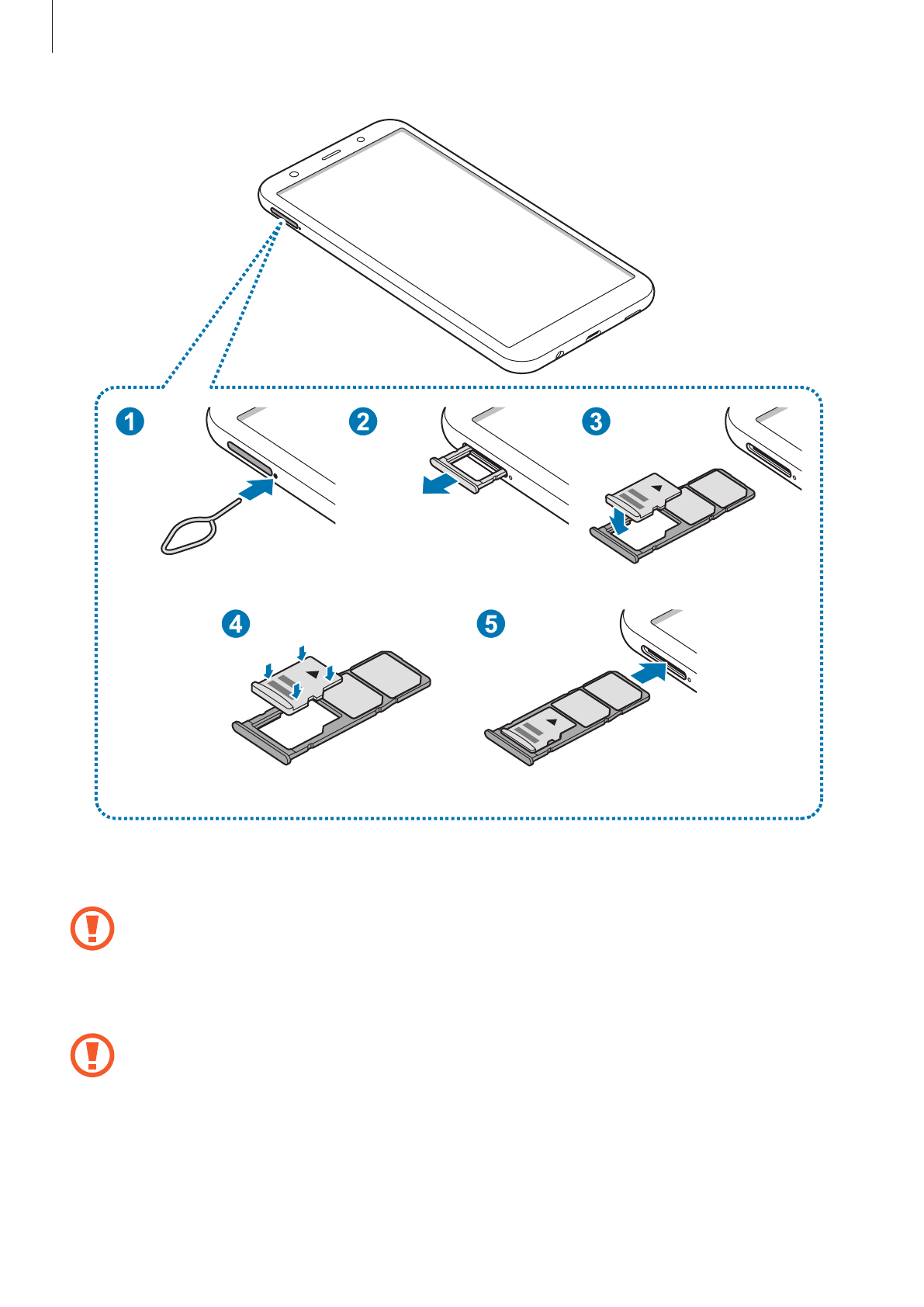 1

2

3

4

5