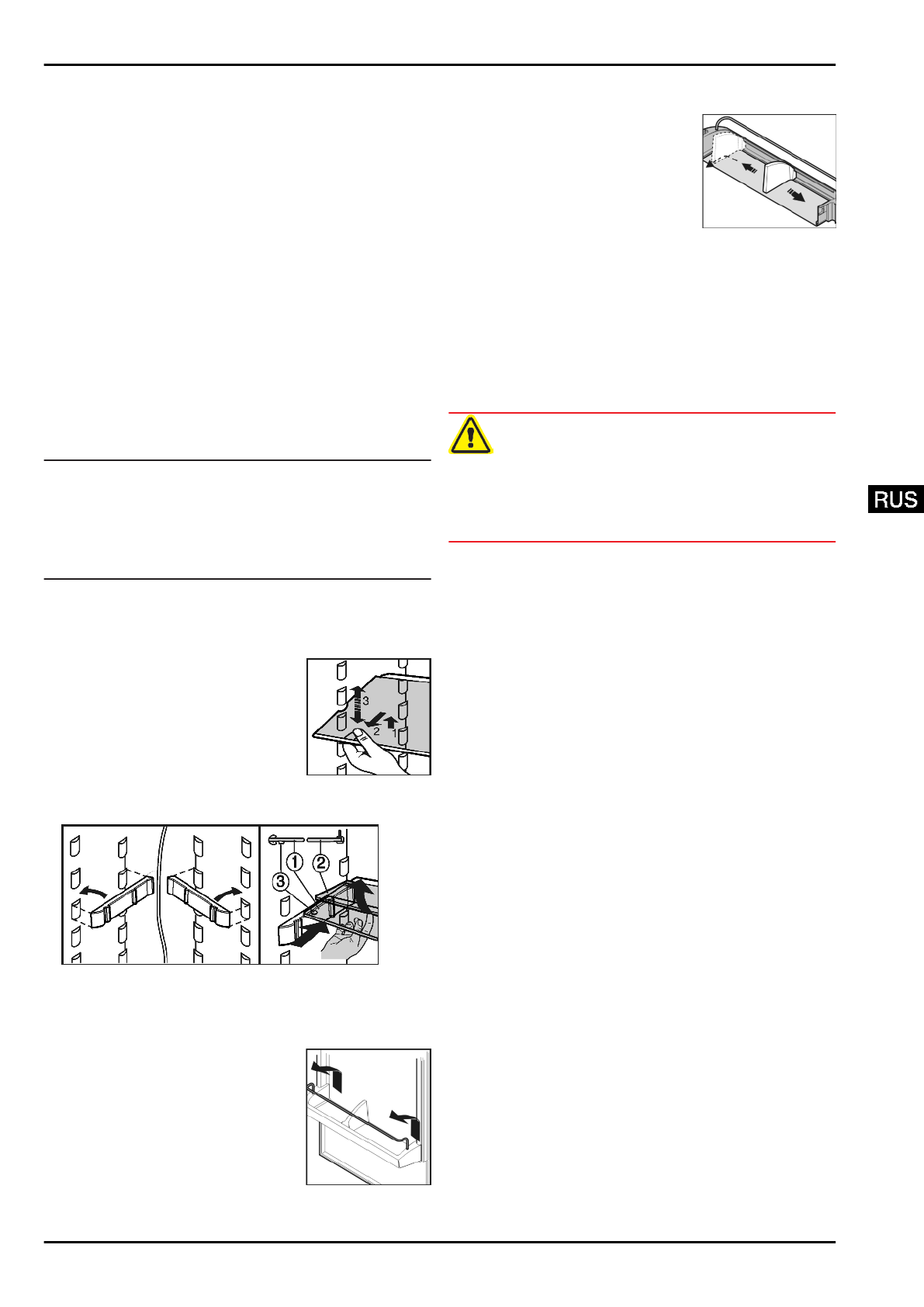 3
2
1

①
②
③

RUS