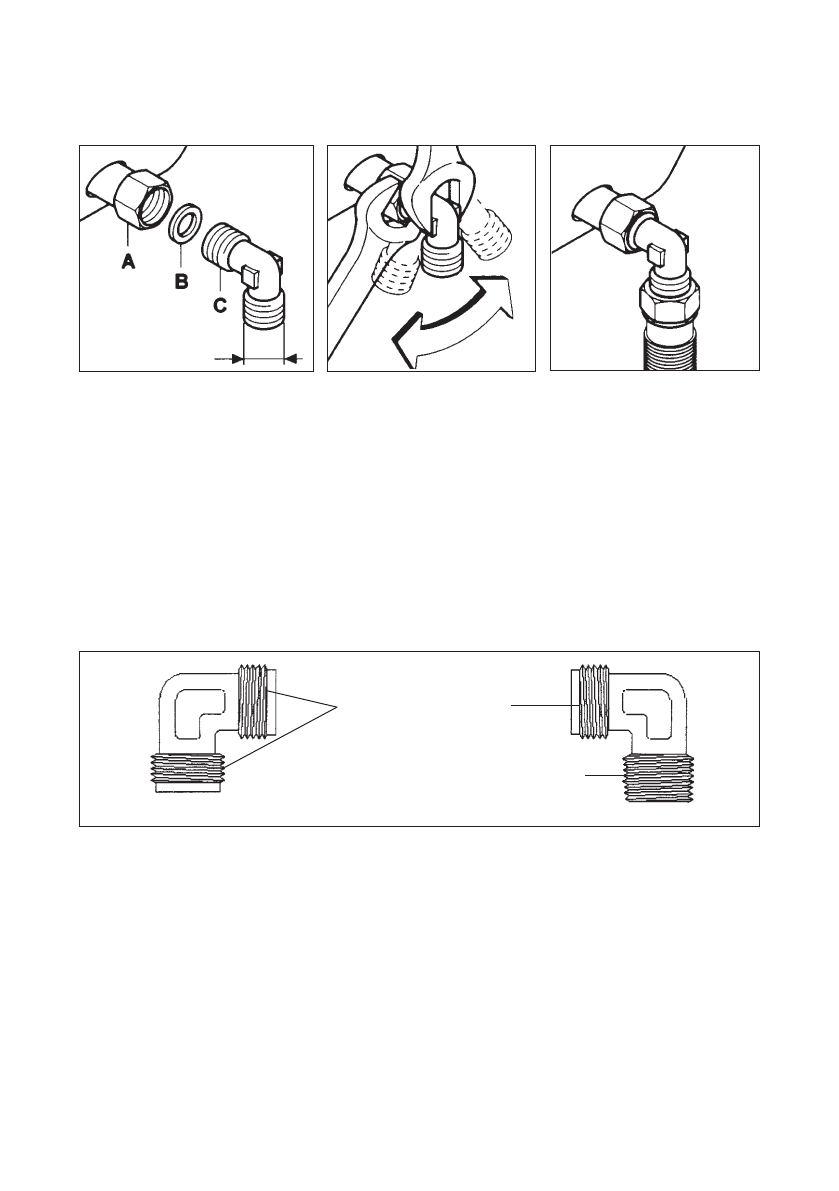 A
B
C