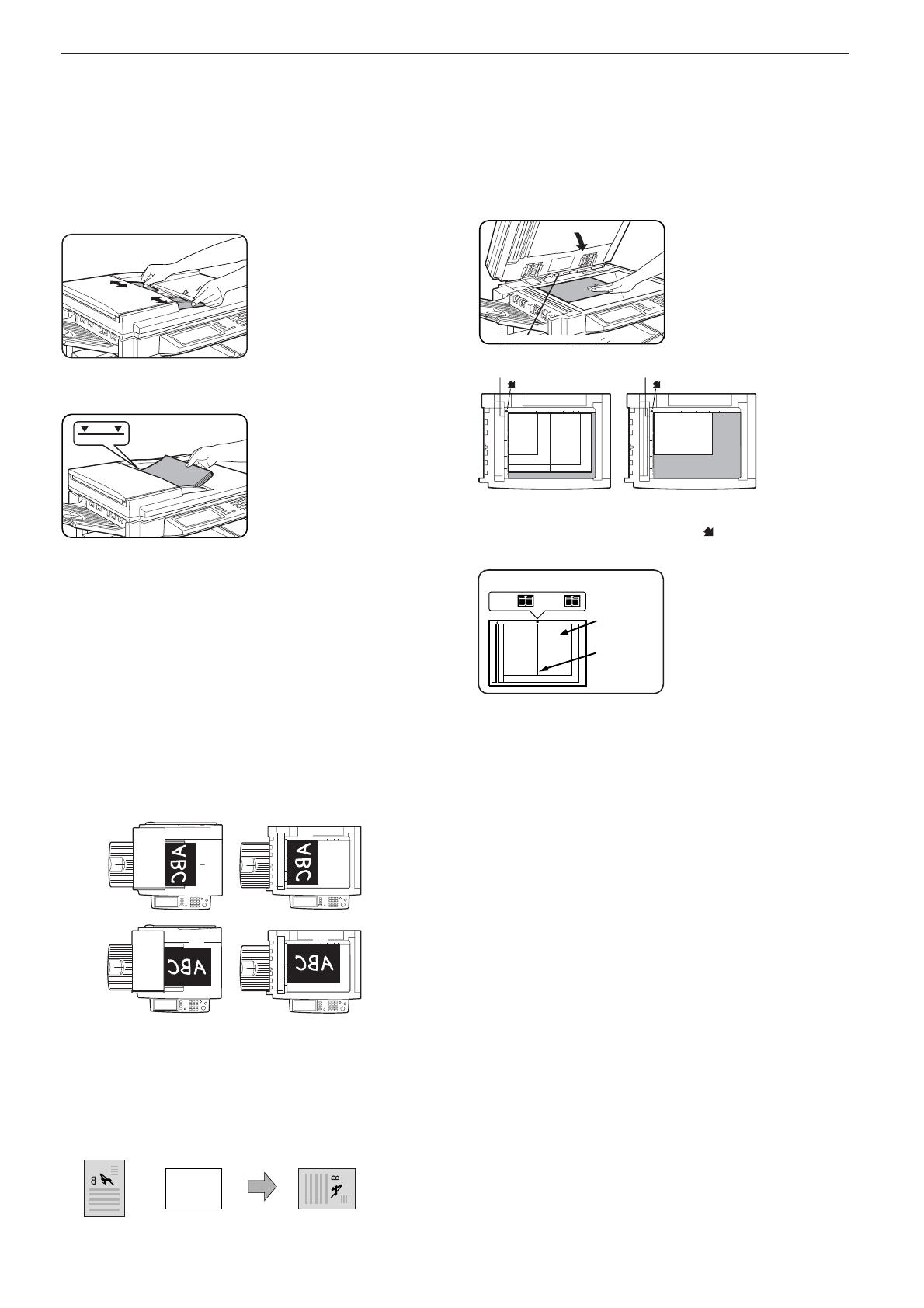 ABC

ABC

ABC

ABC

B

B