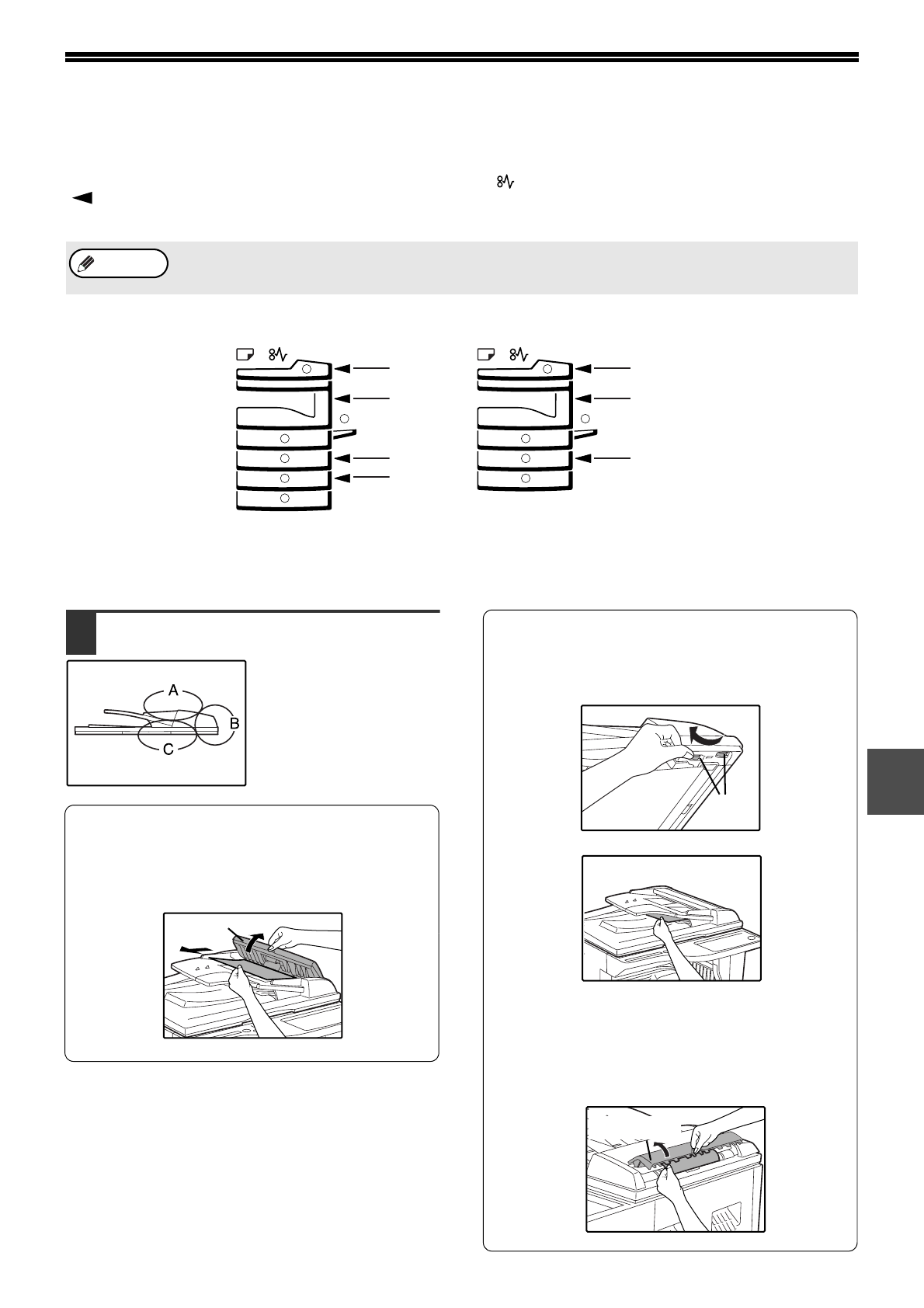 A

B

C