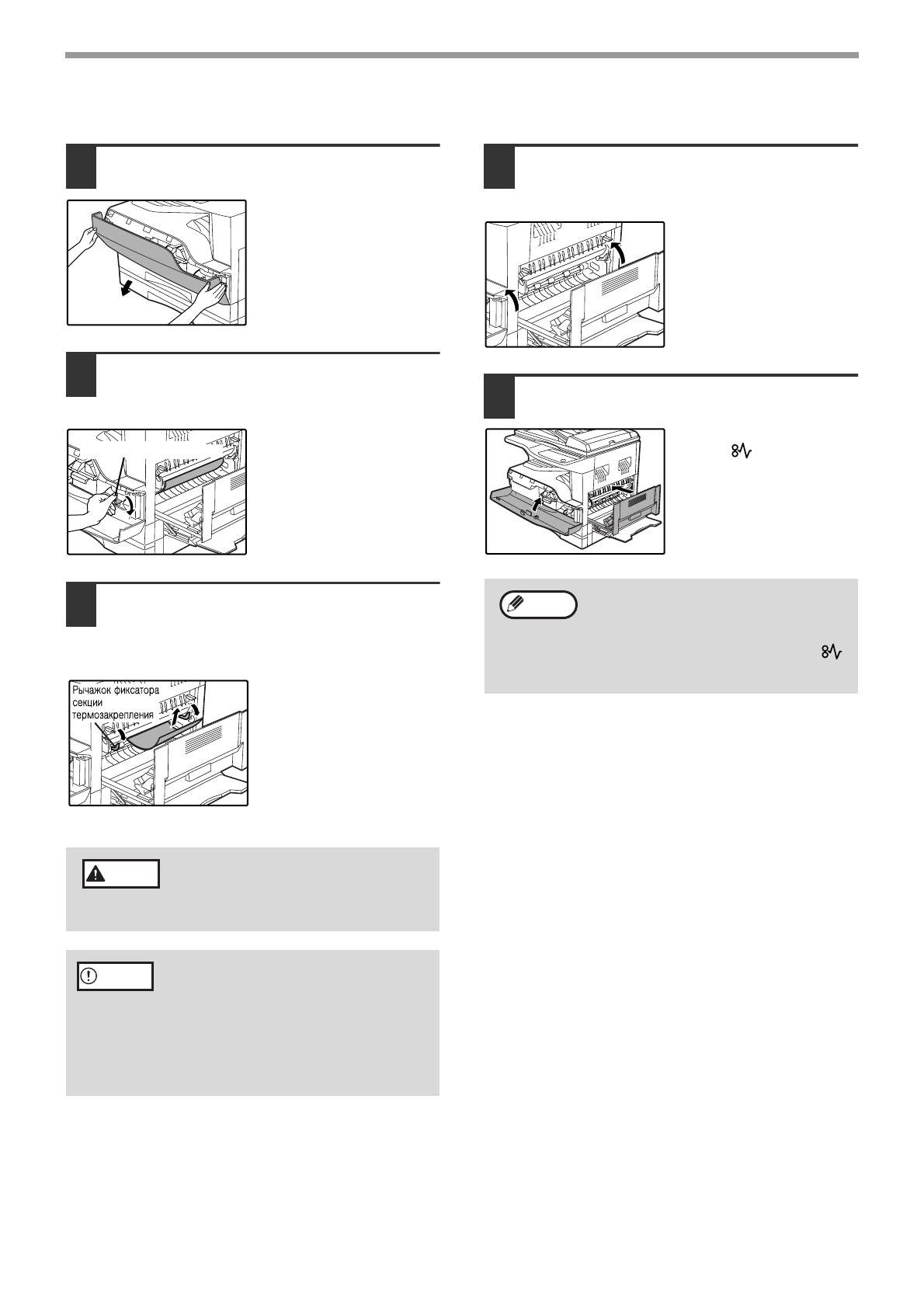 Рычажок фиксатора секции термозакрепления