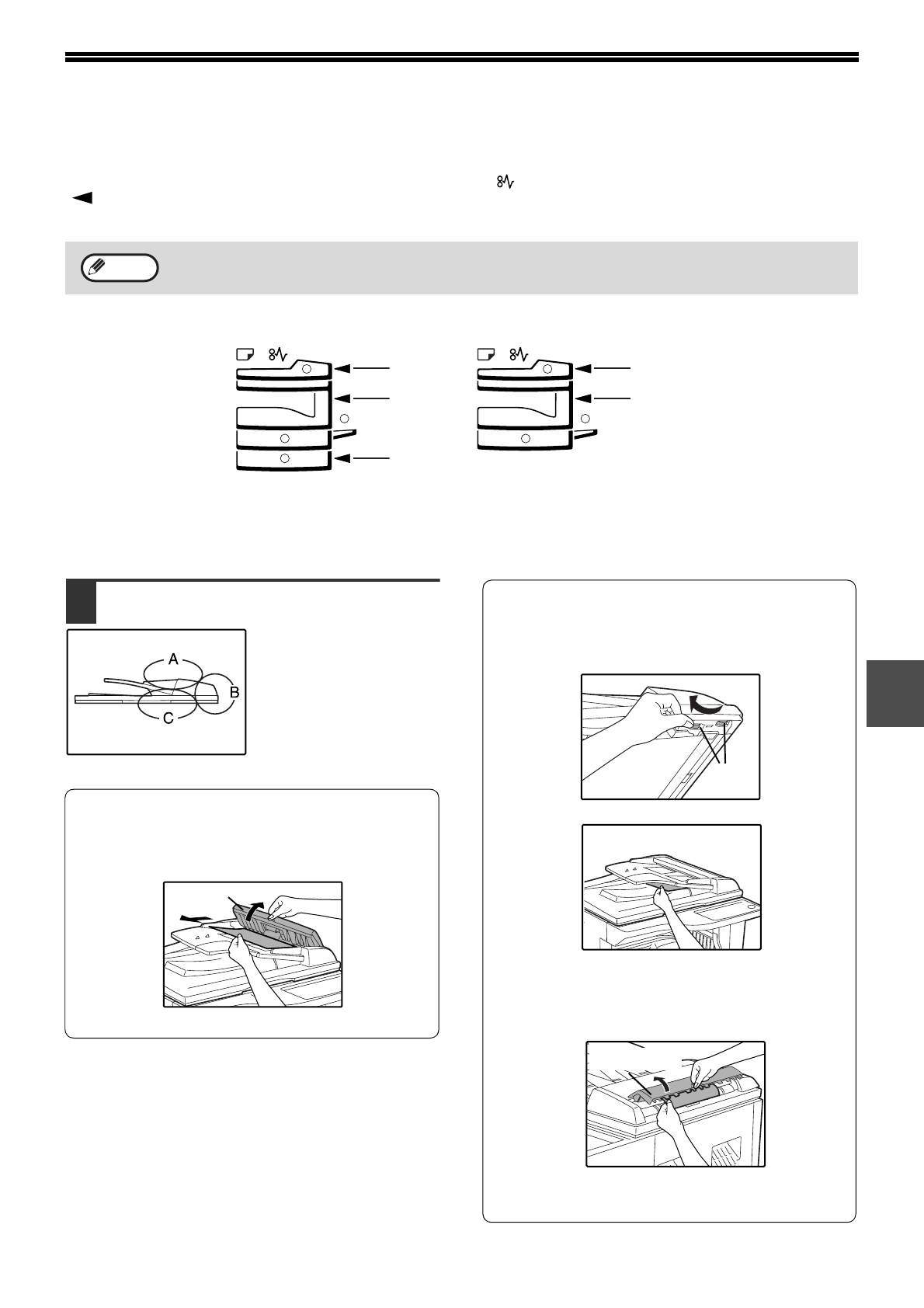 A

B

C