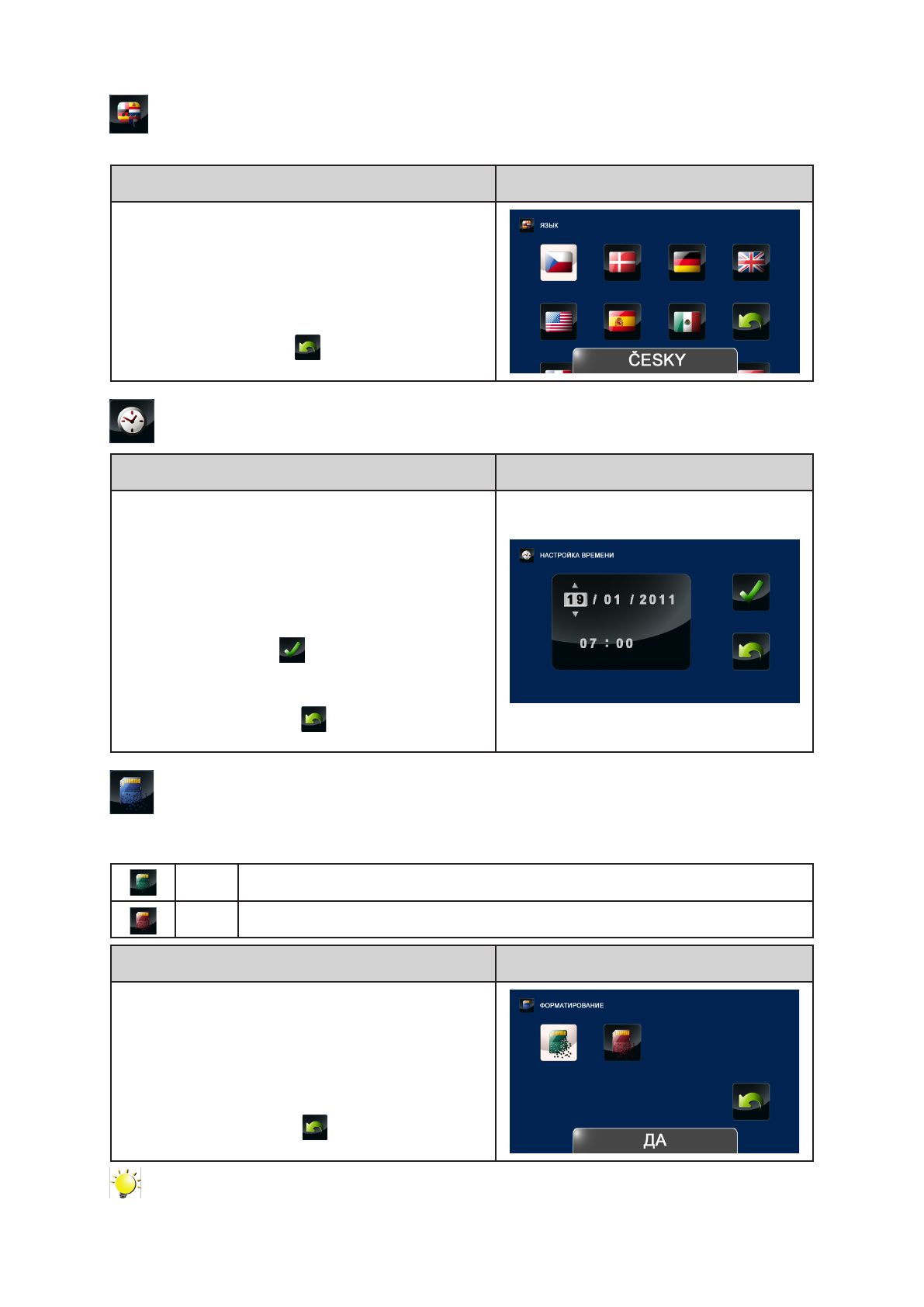 ЯЗЫК

ČESKY

НАСТРОЙКА ВРЕМЕНИ

19 / 01 / 2011

07 : 00

ФОРМАТИРОВАНИЕ

ДА