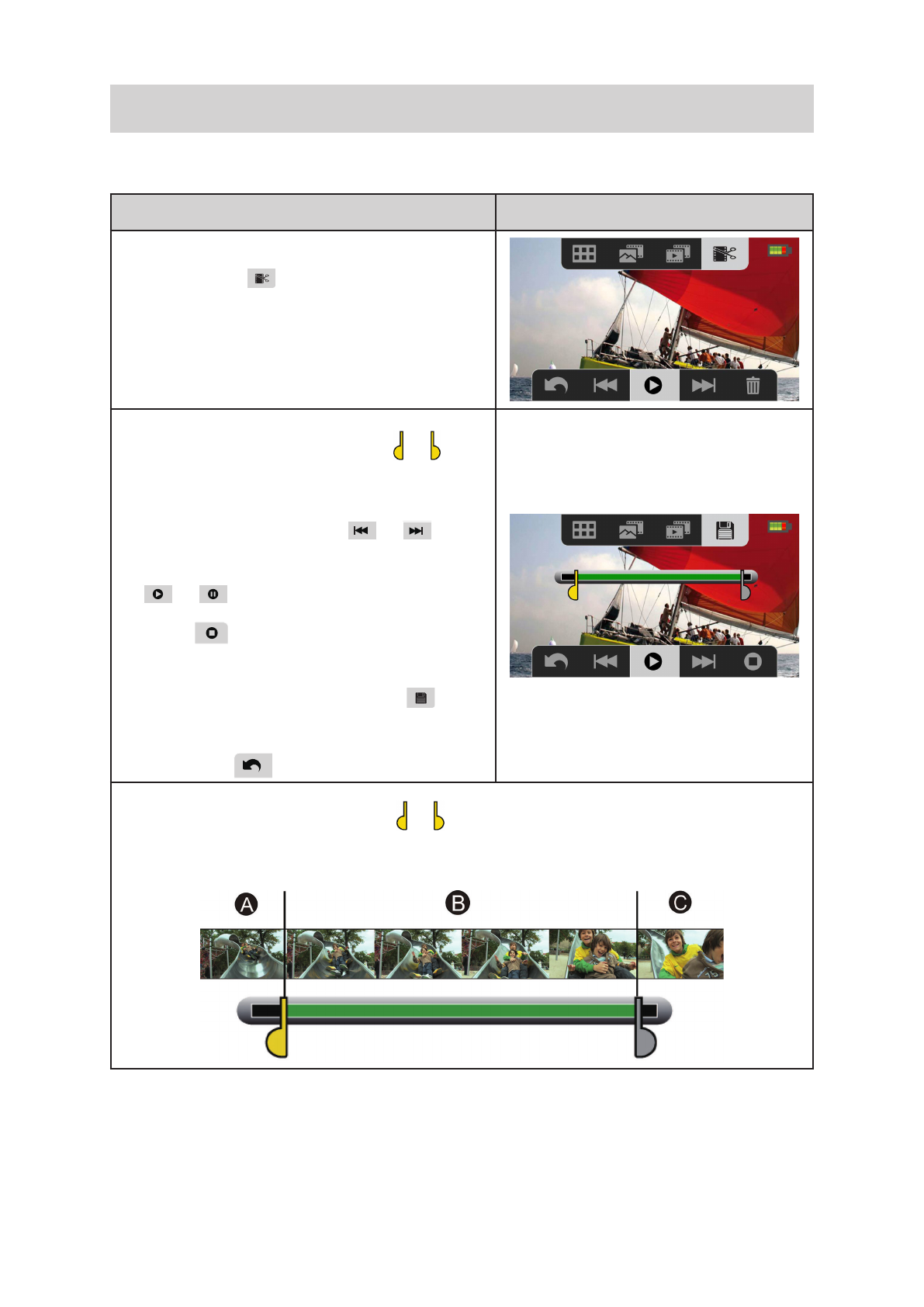 A

B

C