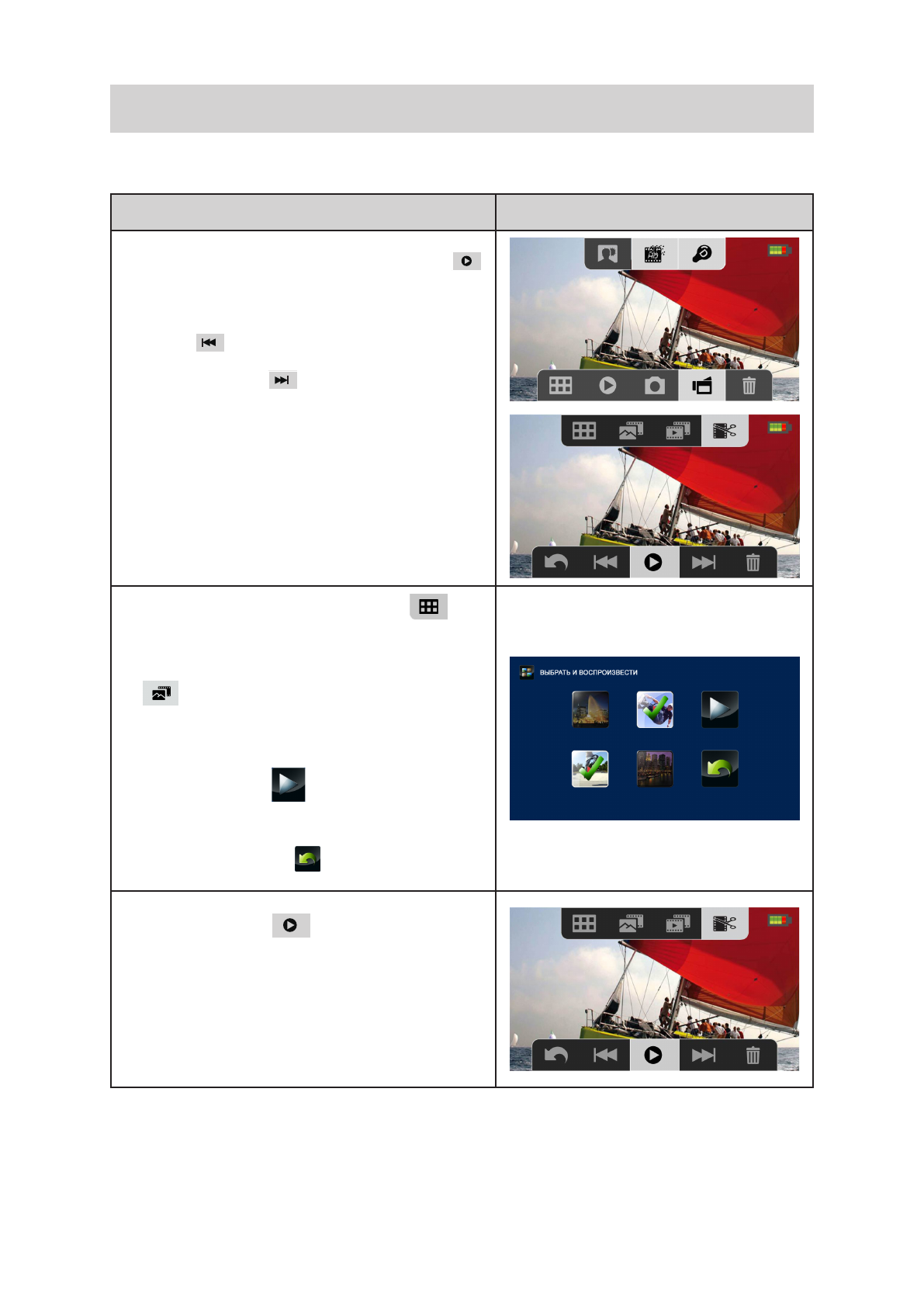 ВЫБРАТЬ И ВОСПРОИЗВЕСТИ