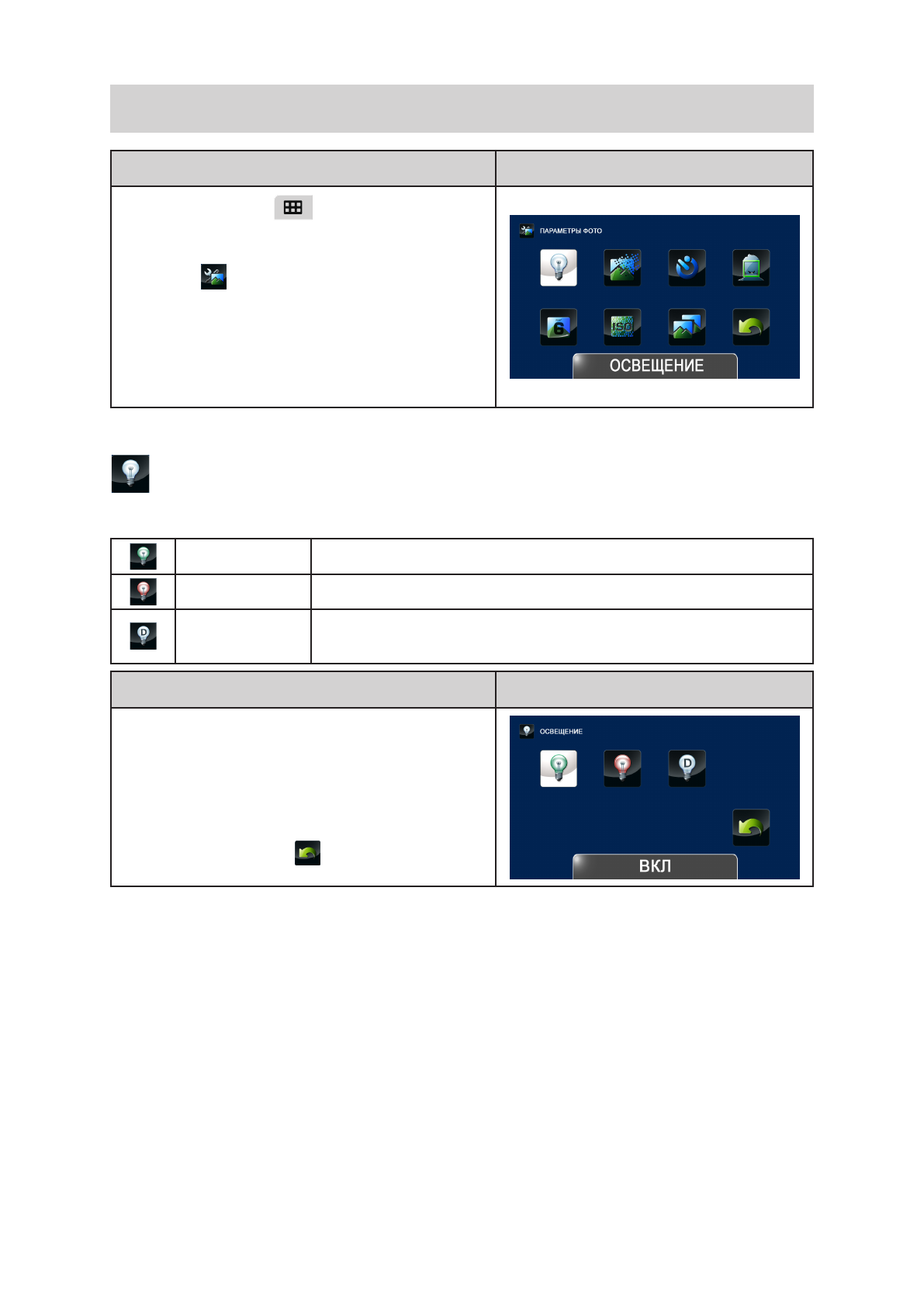 ПАРАМЕТРЫ ФОТО

ОСВЕЩЕНИЕ

ОСВЕЩЕНИЕ

ВКЛ