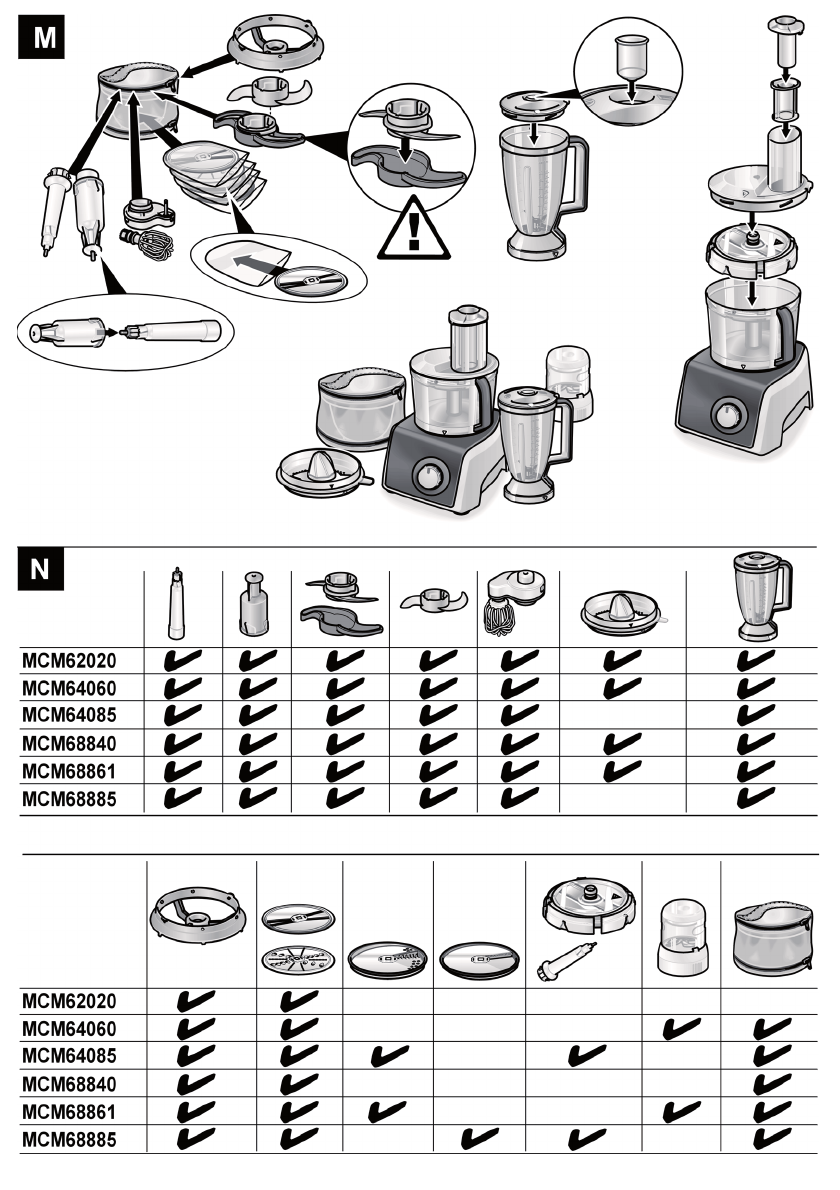 M

N

| | | | | | | | |
|---|---|---|---|---|---|---|---|
| MCM62020 | ✔ | ✔ | ✔ | ✔ | ✔ | ✔ | ✔ |
| MCM64060 | ✔ | ✔ | ✔ | ✔ | ✔ | ✔ | ✔ |
| MCM64085 | ✔ | ✔ | ✔ | ✔ | ✔ | | ✔ |
| MCM68840 | ✔ | ✔ | ✔ | ✔ | ✔ | ✔ | ✔ |
| MCM68861 | ✔ | ✔ | ✔ | ✔ | ✔ | ✔ | ✔ |
| MCM68885 | ✔ | ✔ | ✔ | ✔ | ✔ | | ✔ |

| | | | | | | | |
|---|---|---|---|---|---|---|---|
| MCM62020 | ✔ | ✔ | | | | | |
| MCM64060 | ✔ | ✔ | | | | ✔ | ✔ |
| MCM64085 | ✔ | ✔ | ✔ | | ✔ | | ✔ |
| MCM68840 | ✔ | ✔ | | | | | ✔ |
| MCM68861 | ✔ | ✔ | ✔ | | | ✔ | ✔ |
| MCM68885 | ✔ | ✔ | | ✔ | ✔ | | ✔ |