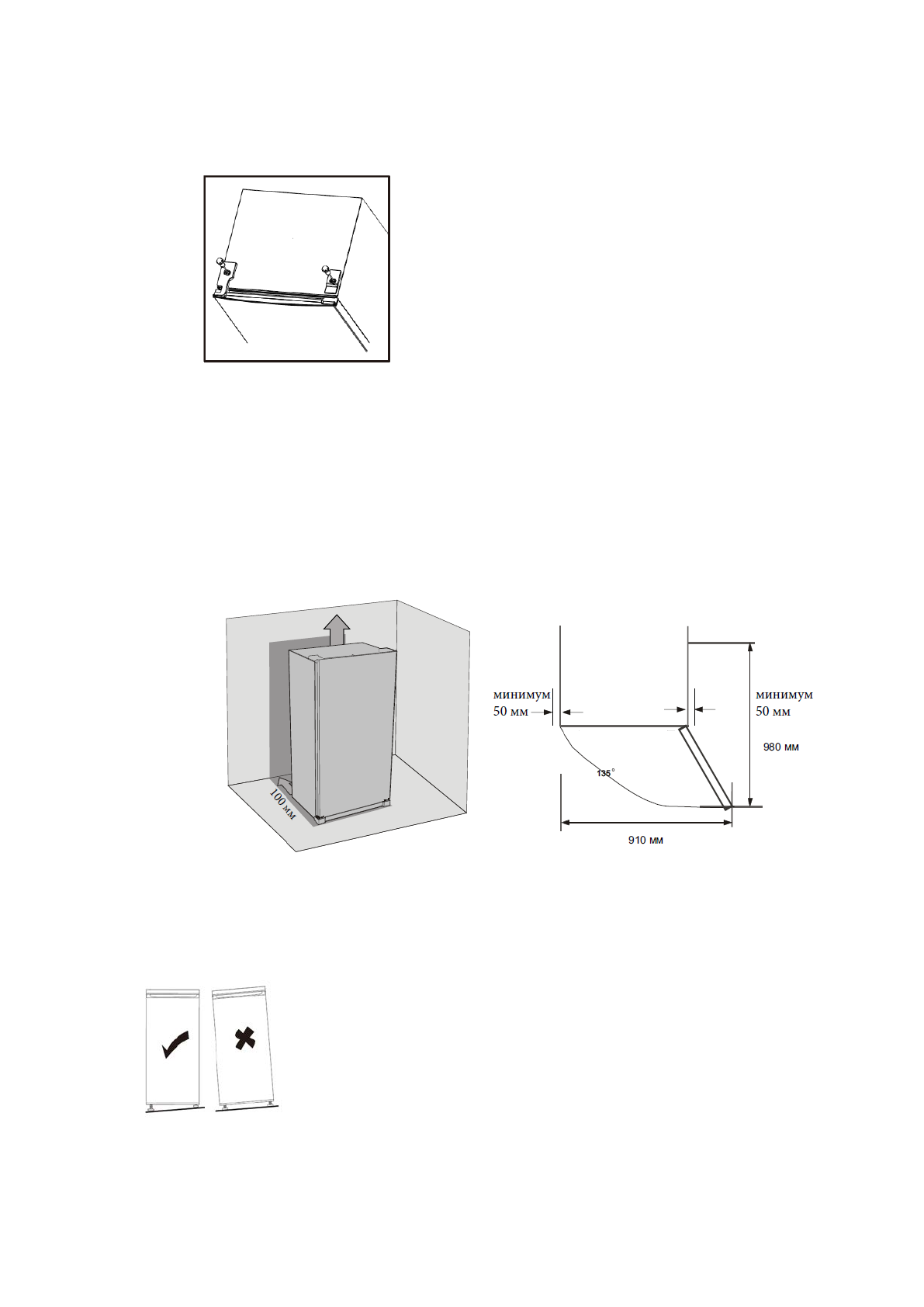 100 мм

минимум
50 мм

минимум
50 мм

980 мм

135°

910 мм