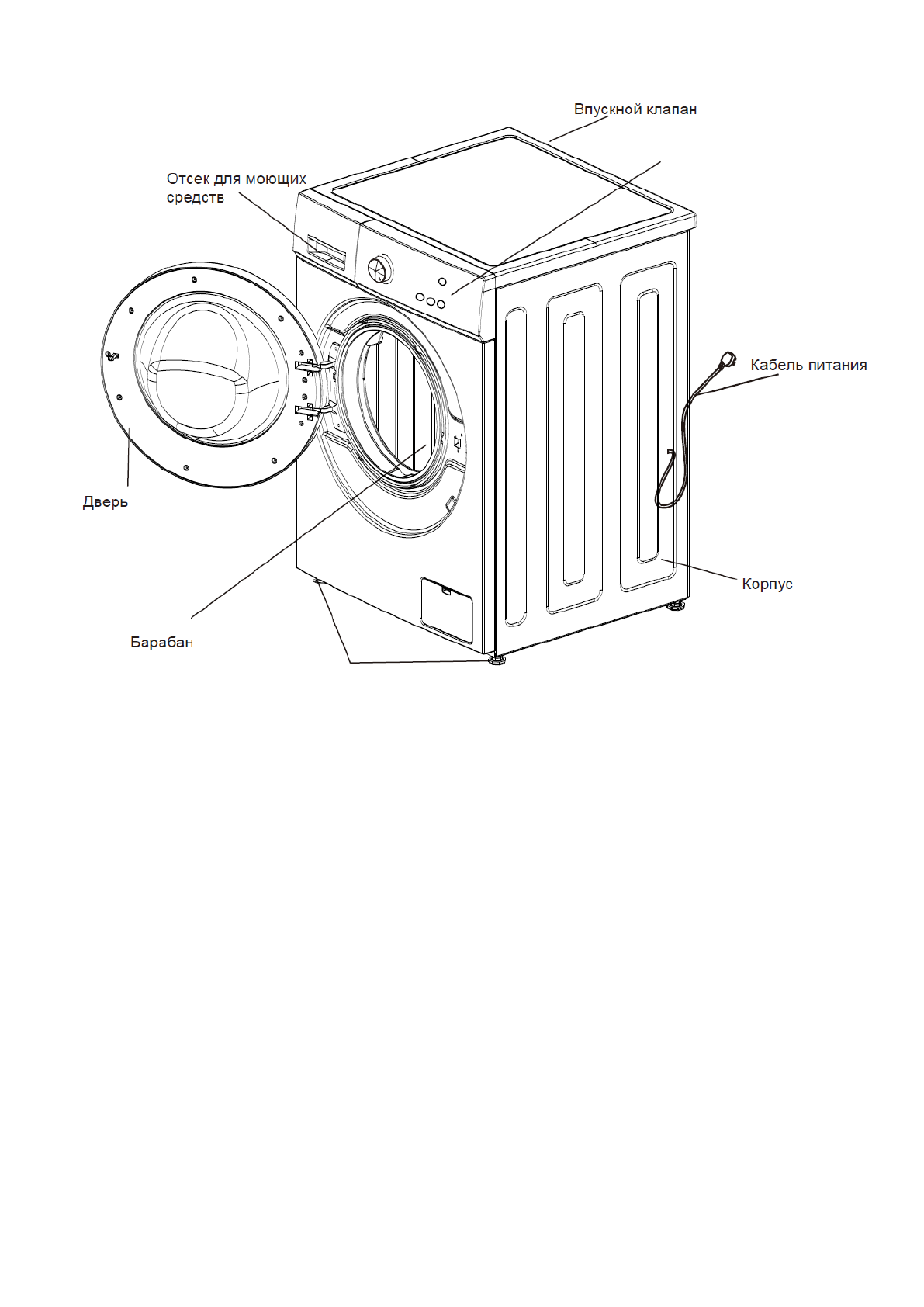 Впускной клапан

Отсек для моющих средств

Кабель питания

Дверь

Корпус

Барабан